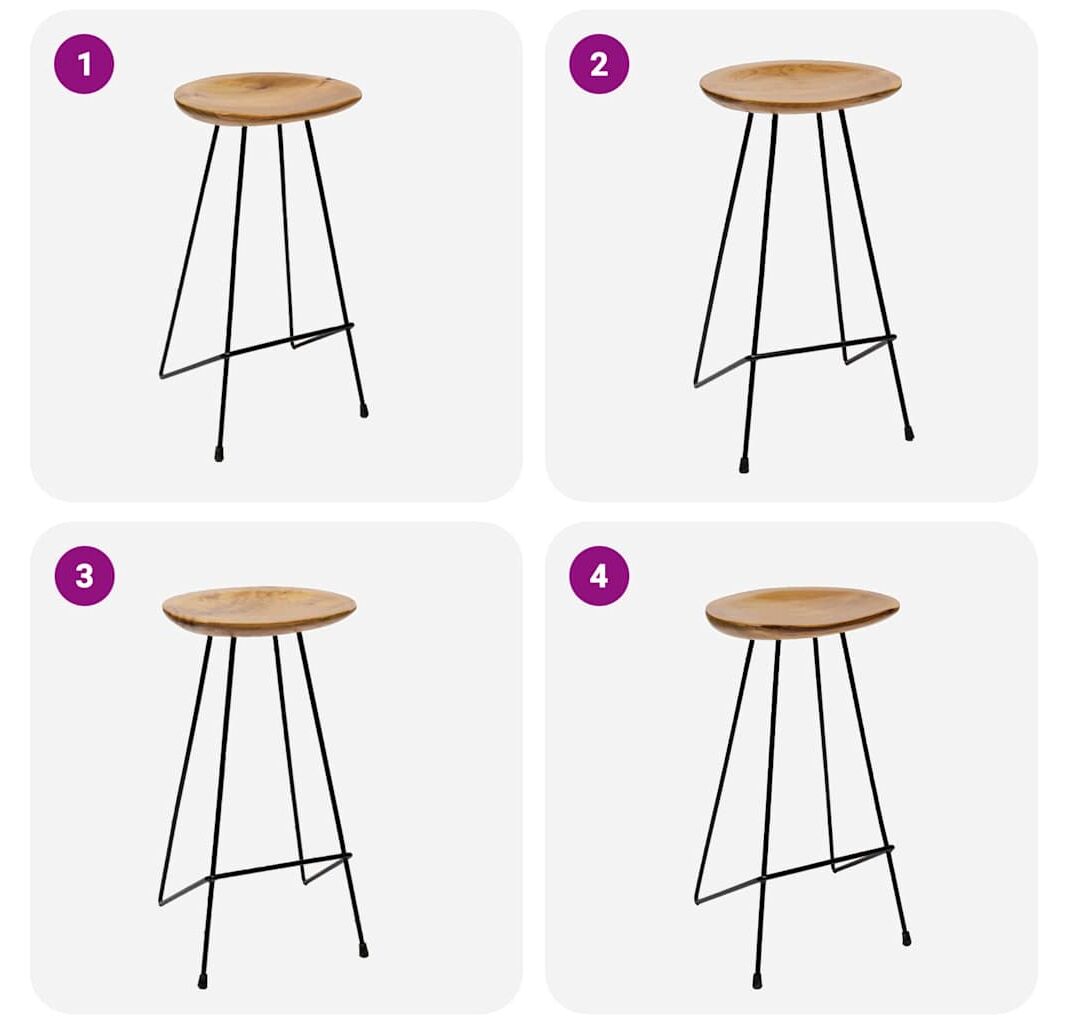 1

2

3

4