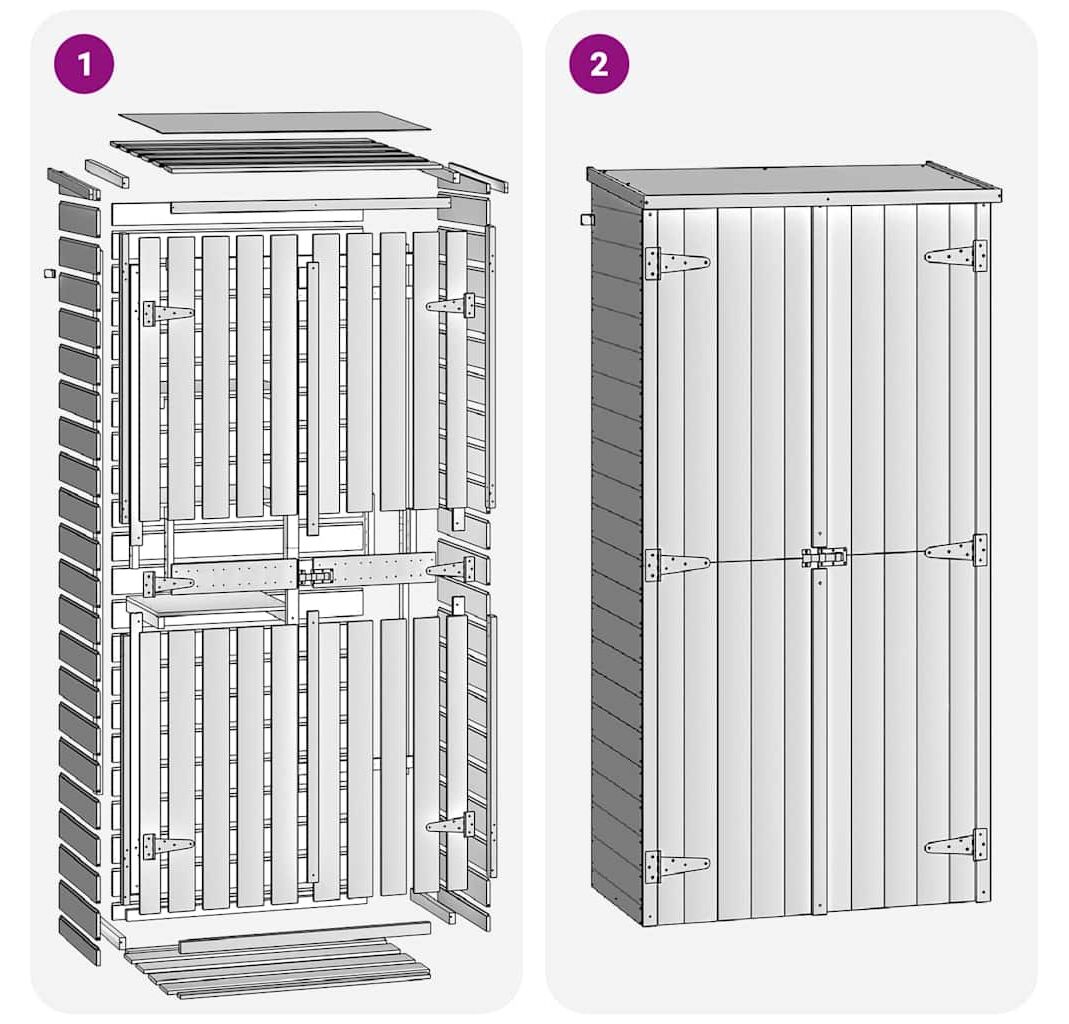 1

2