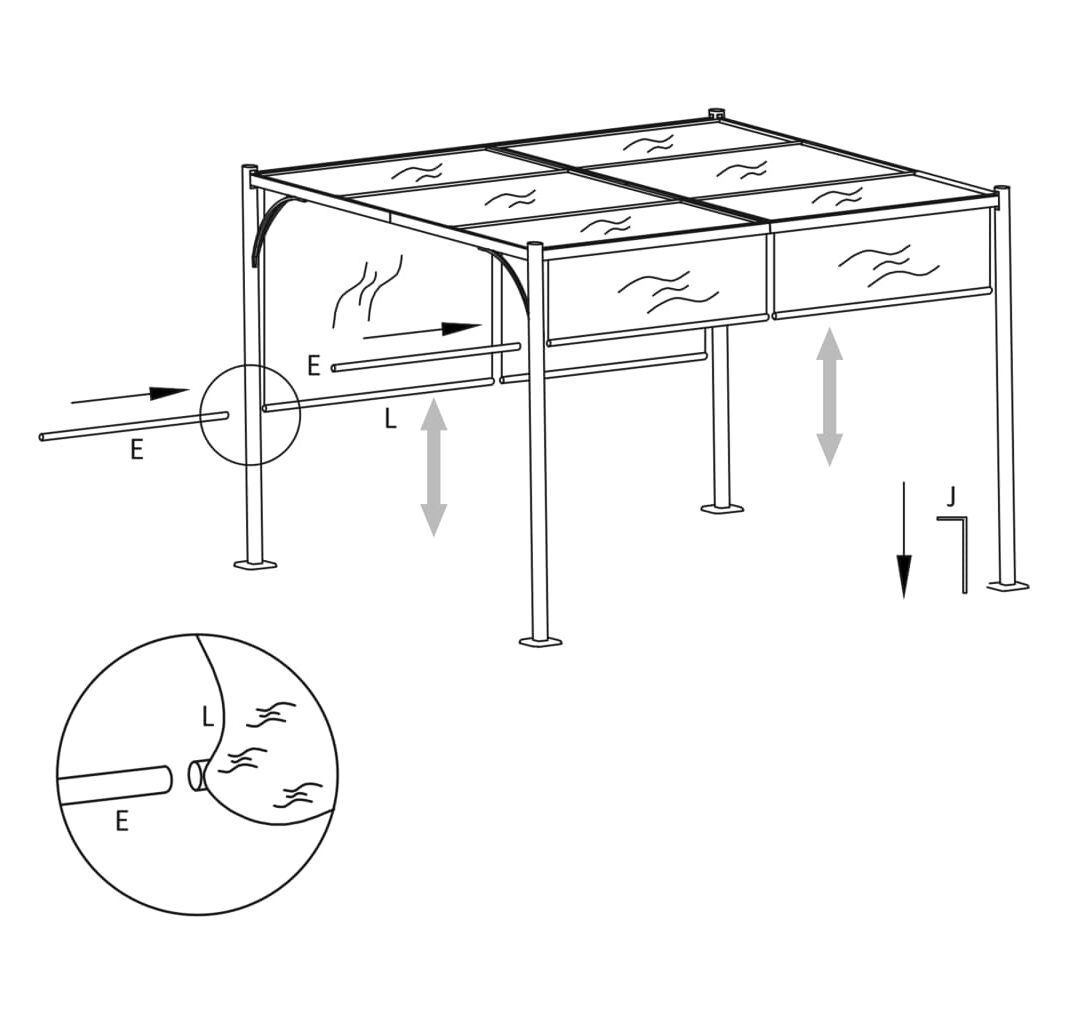 E
E
L
J
L
E