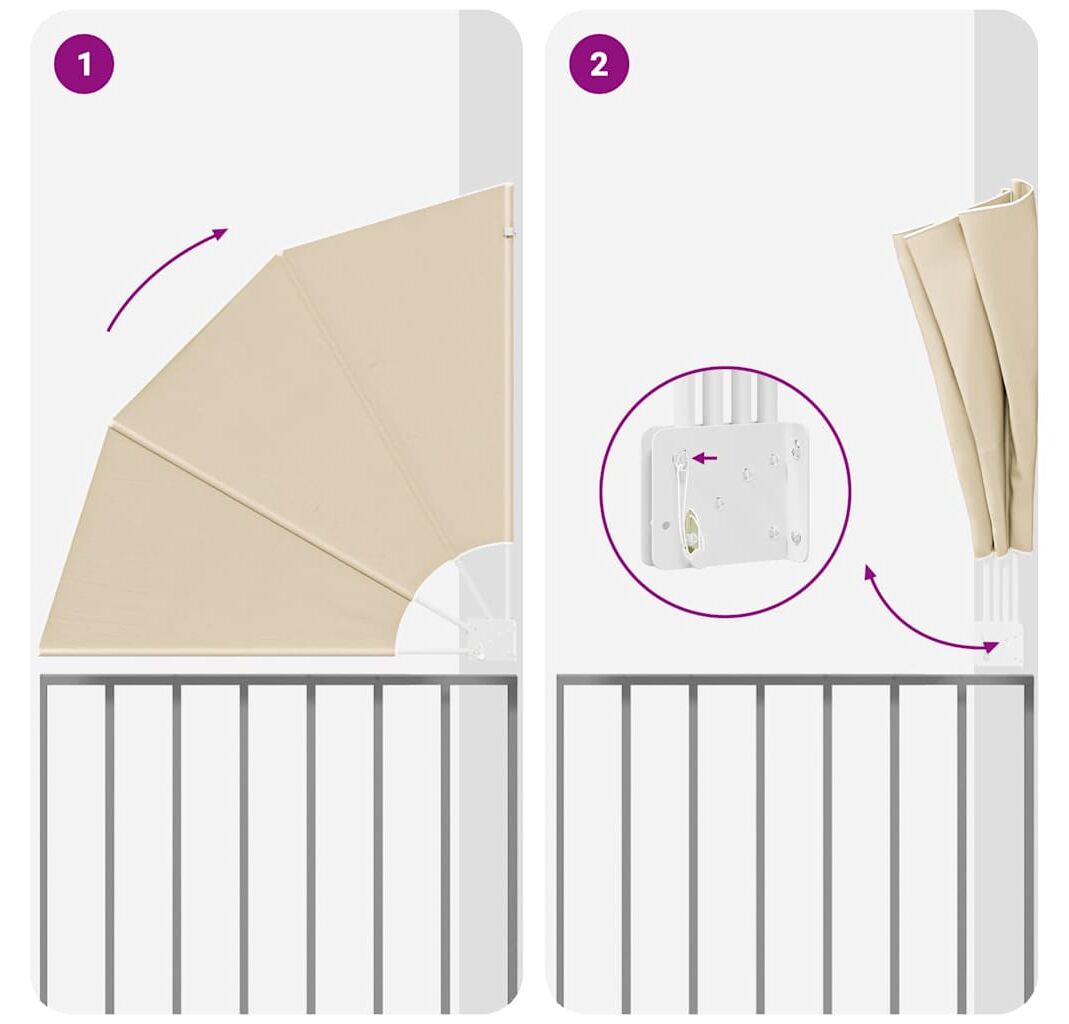 1

2