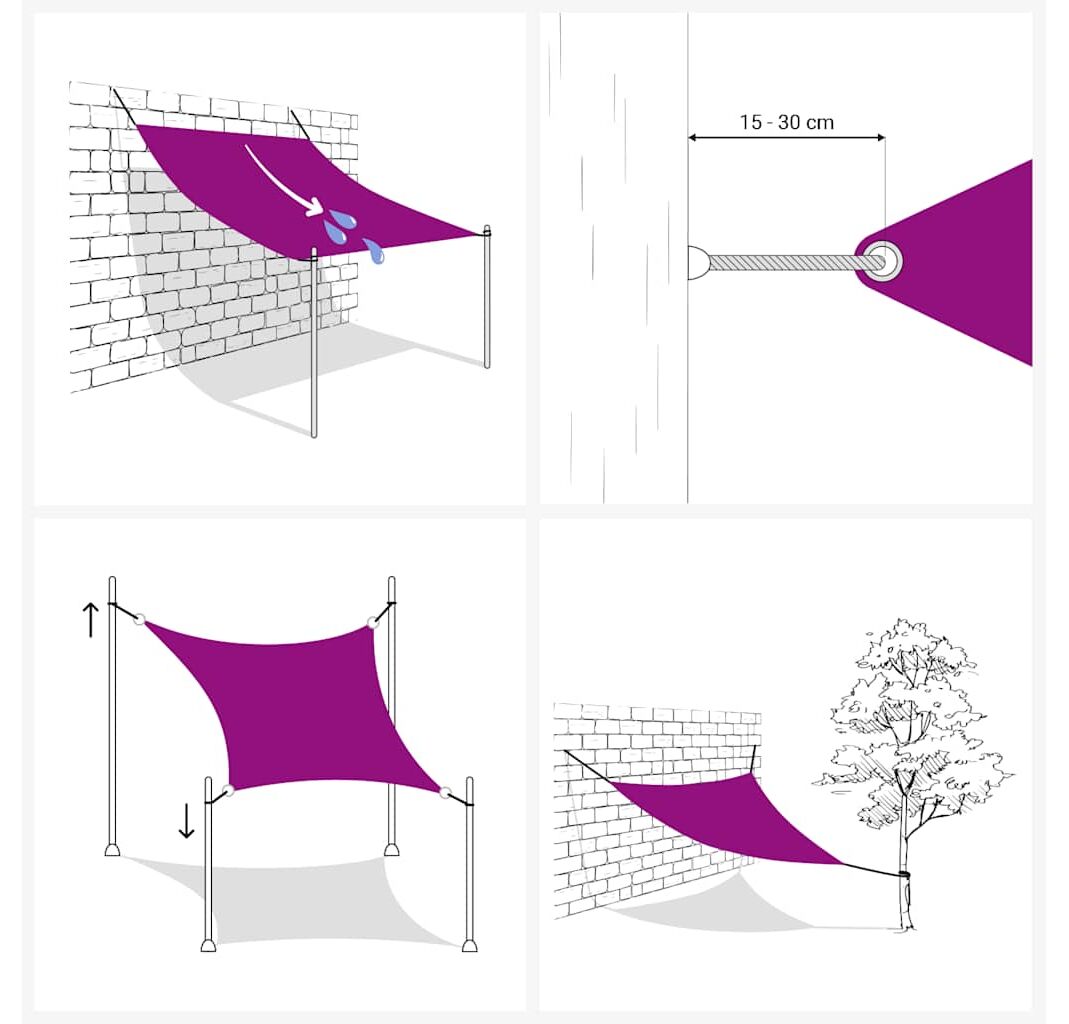 15 - 30 cm