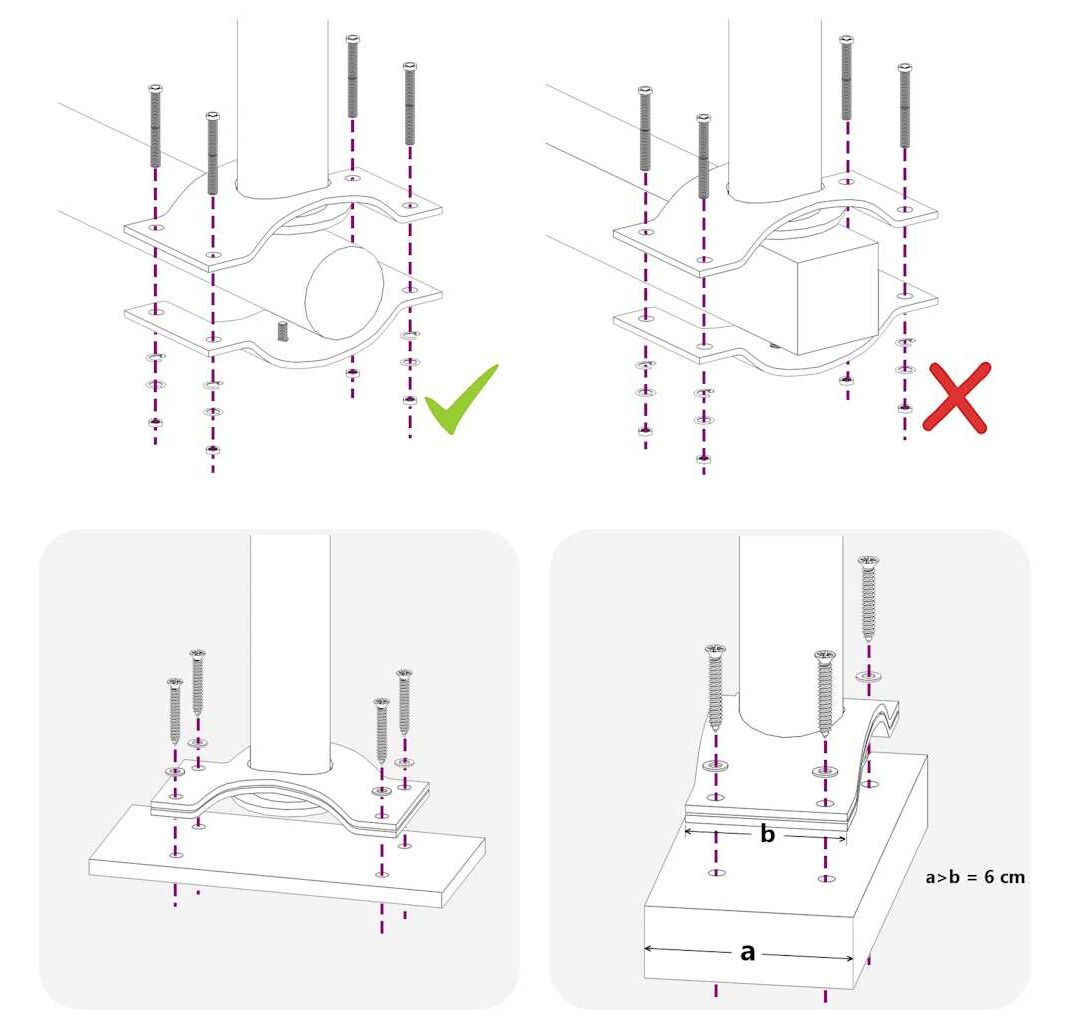 b

a>b = 6 cm

a