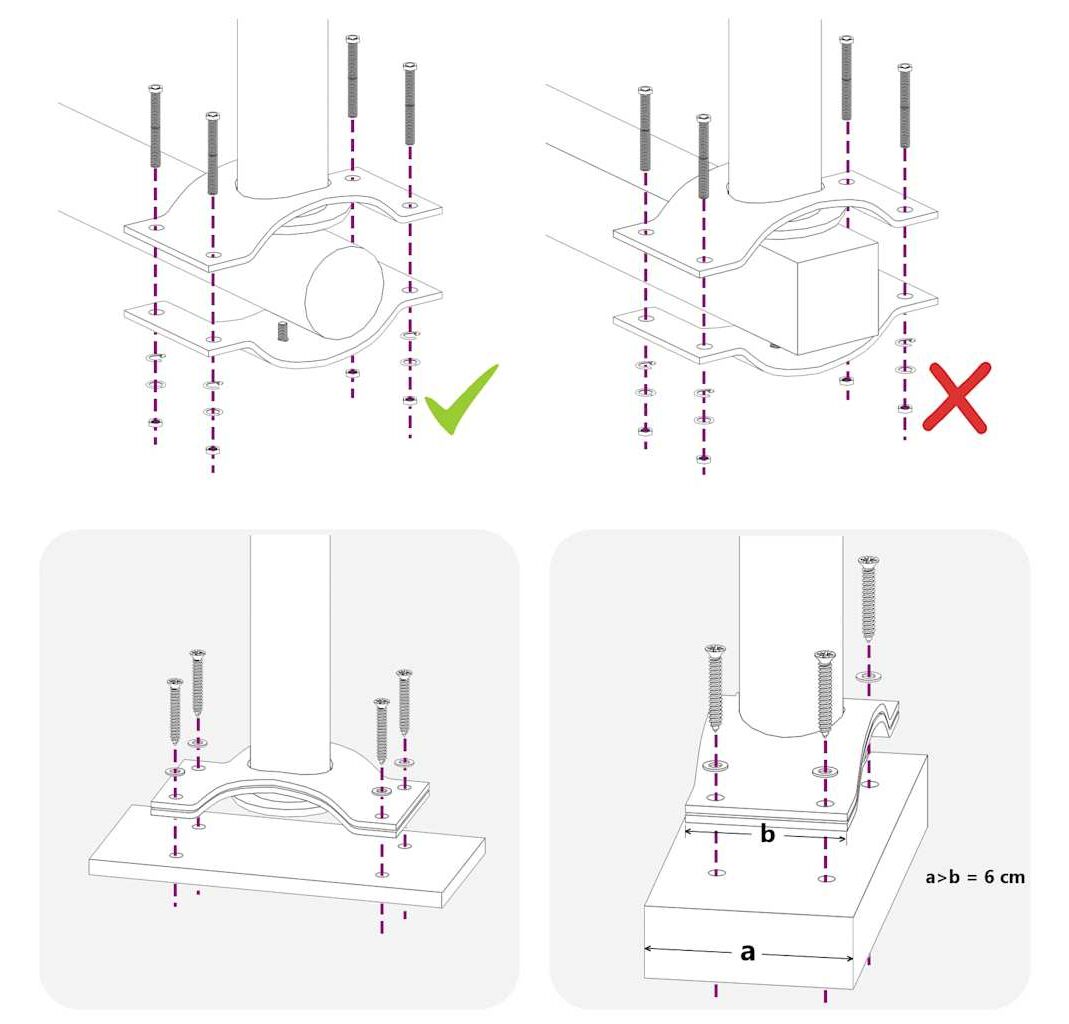 b

a>b = 6 cm

a