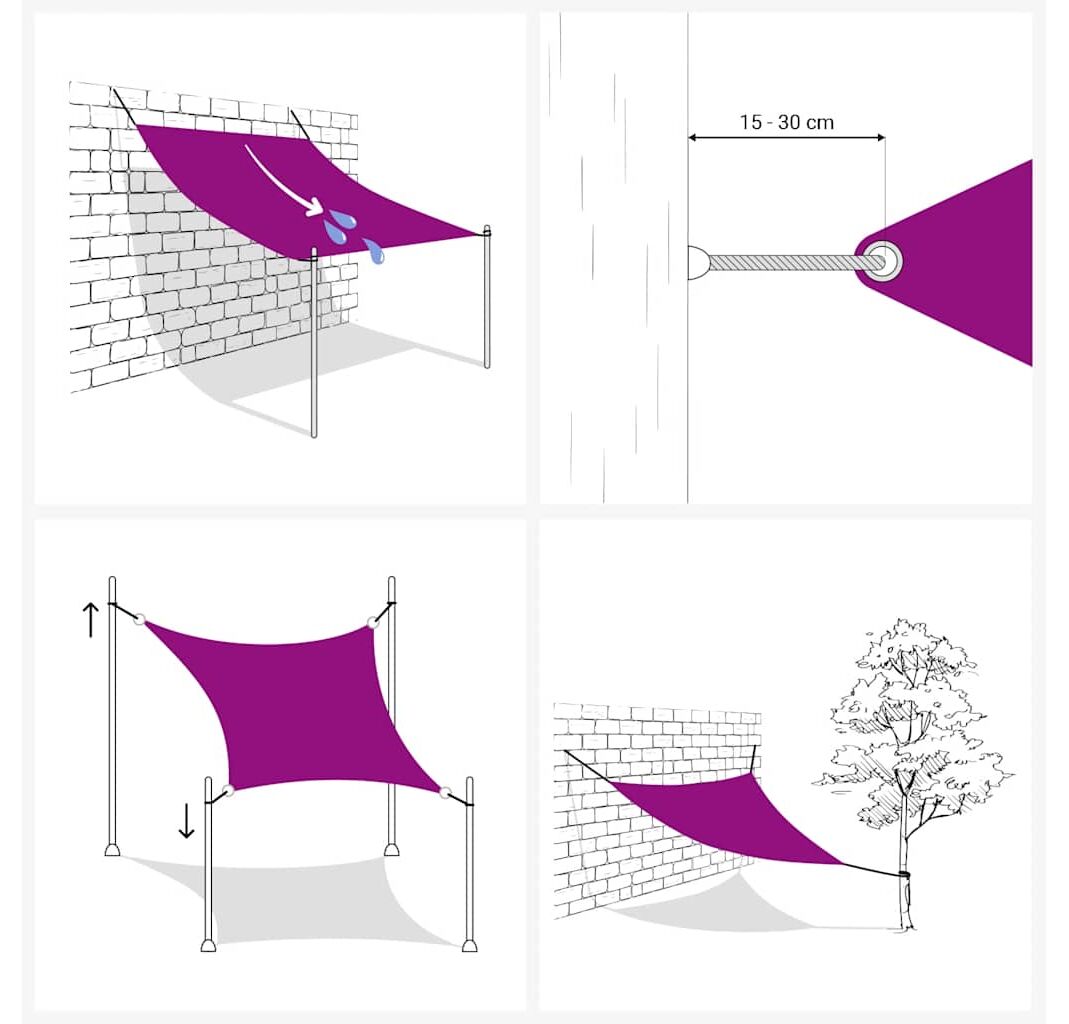 15 - 30 cm