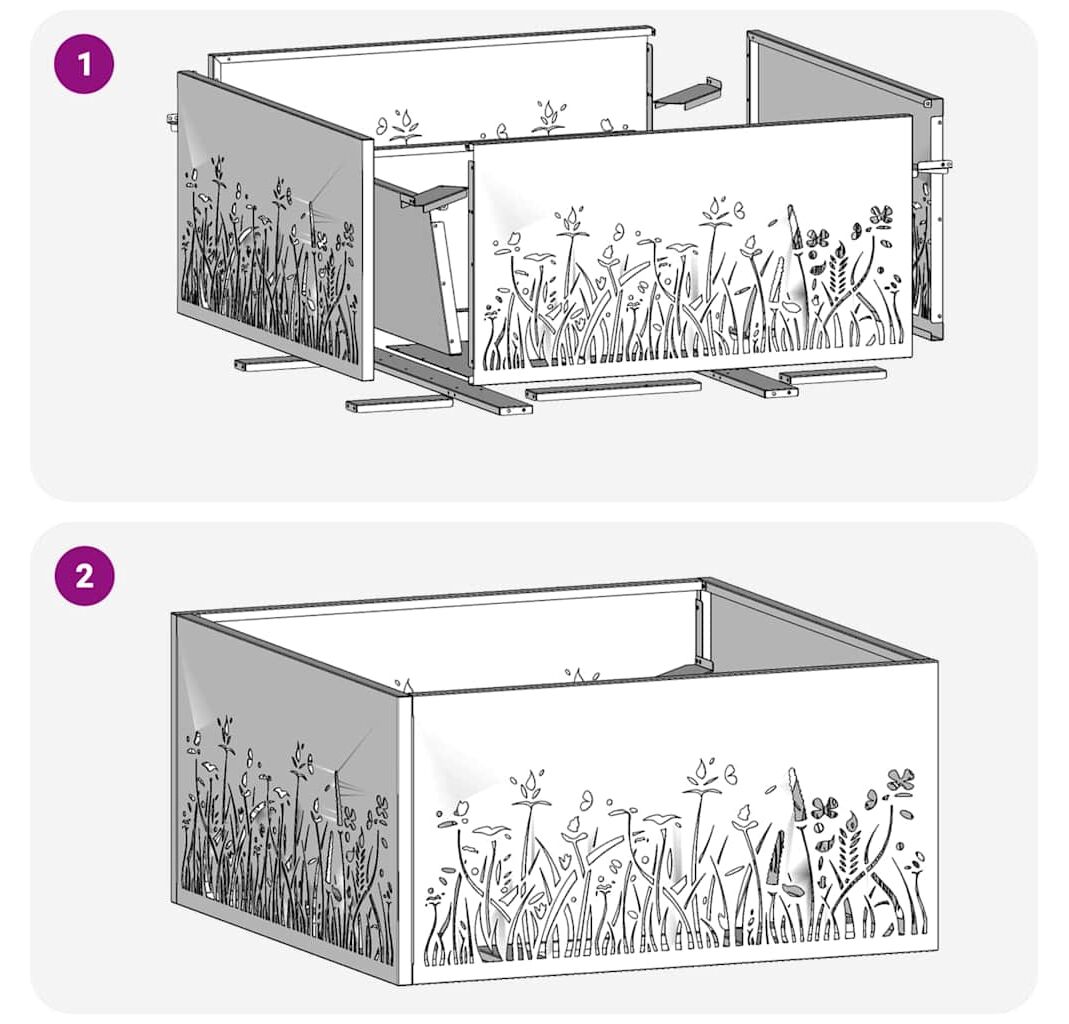 1

2