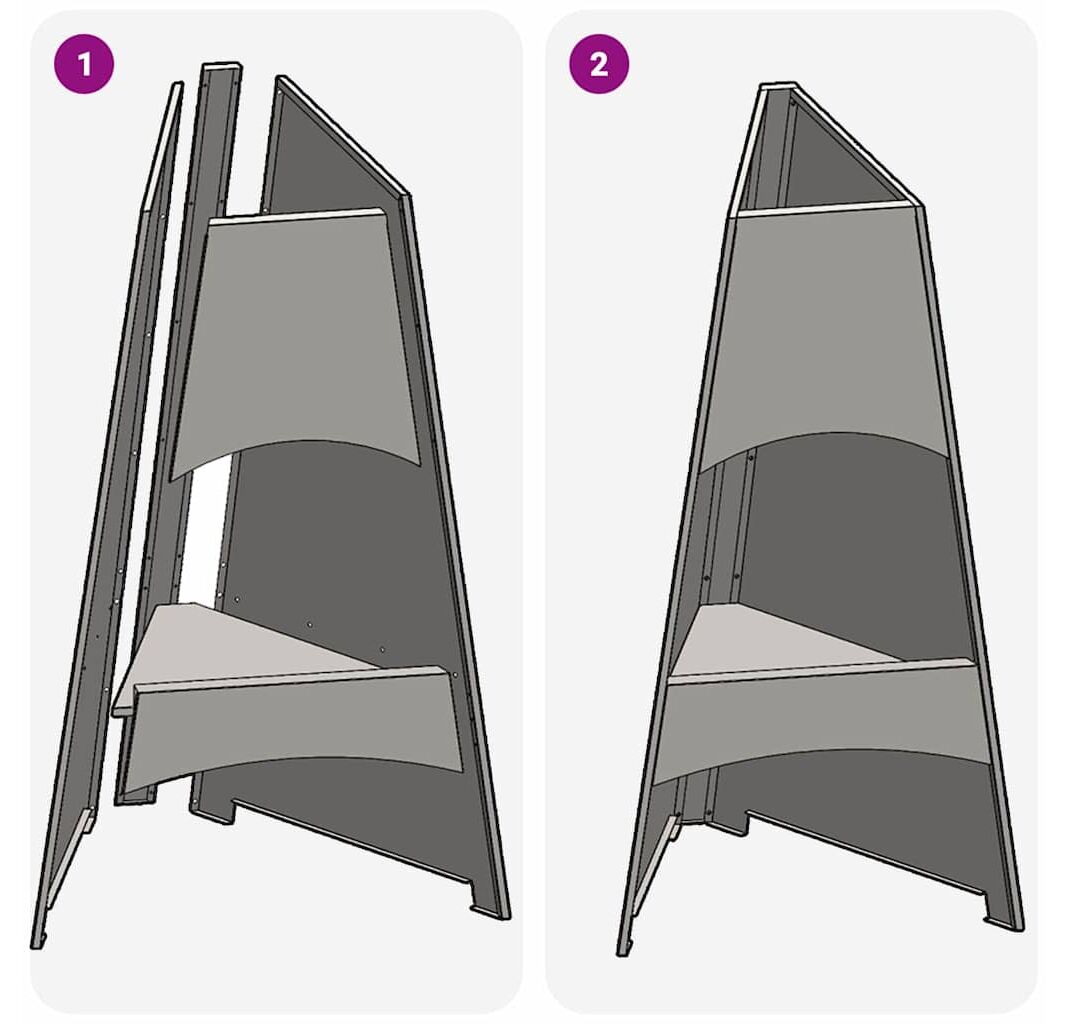 1

2