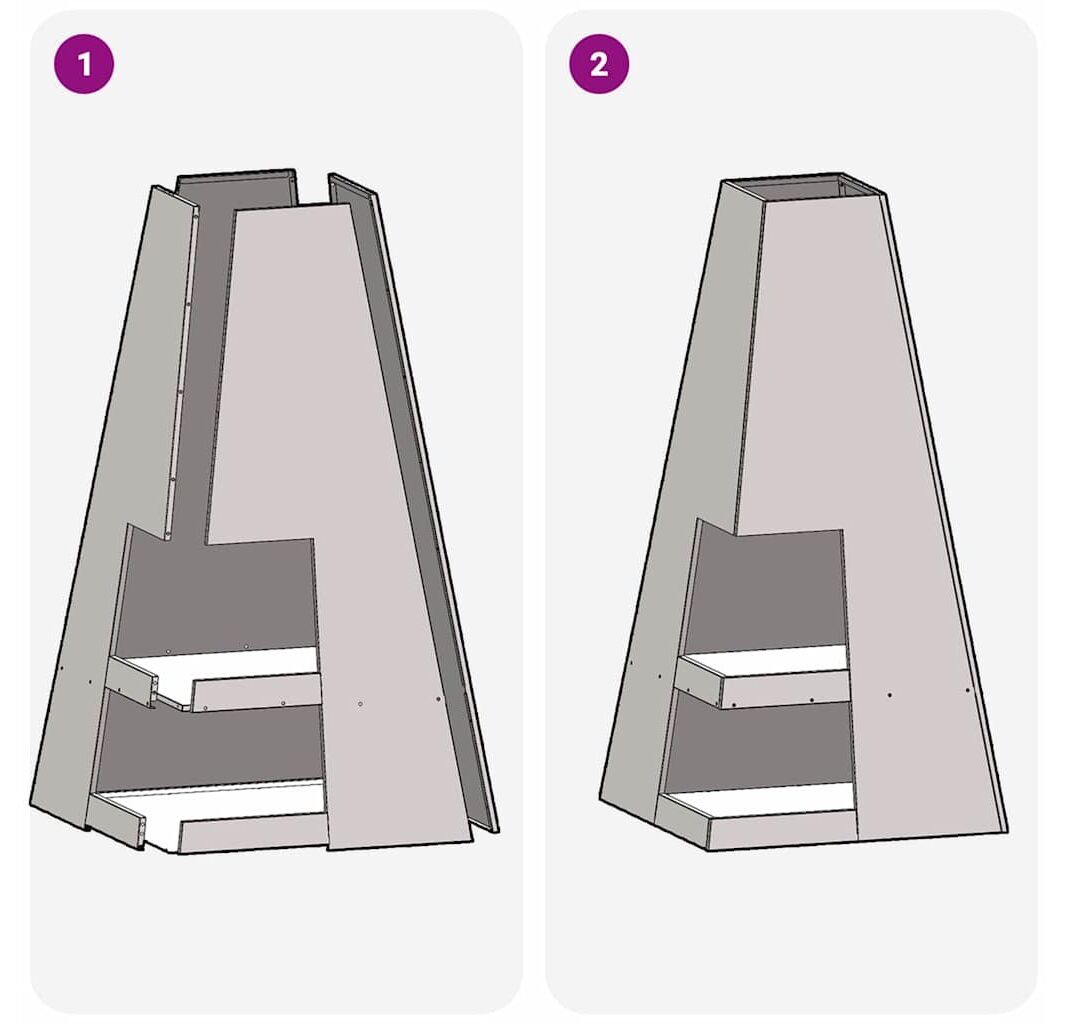 1

2