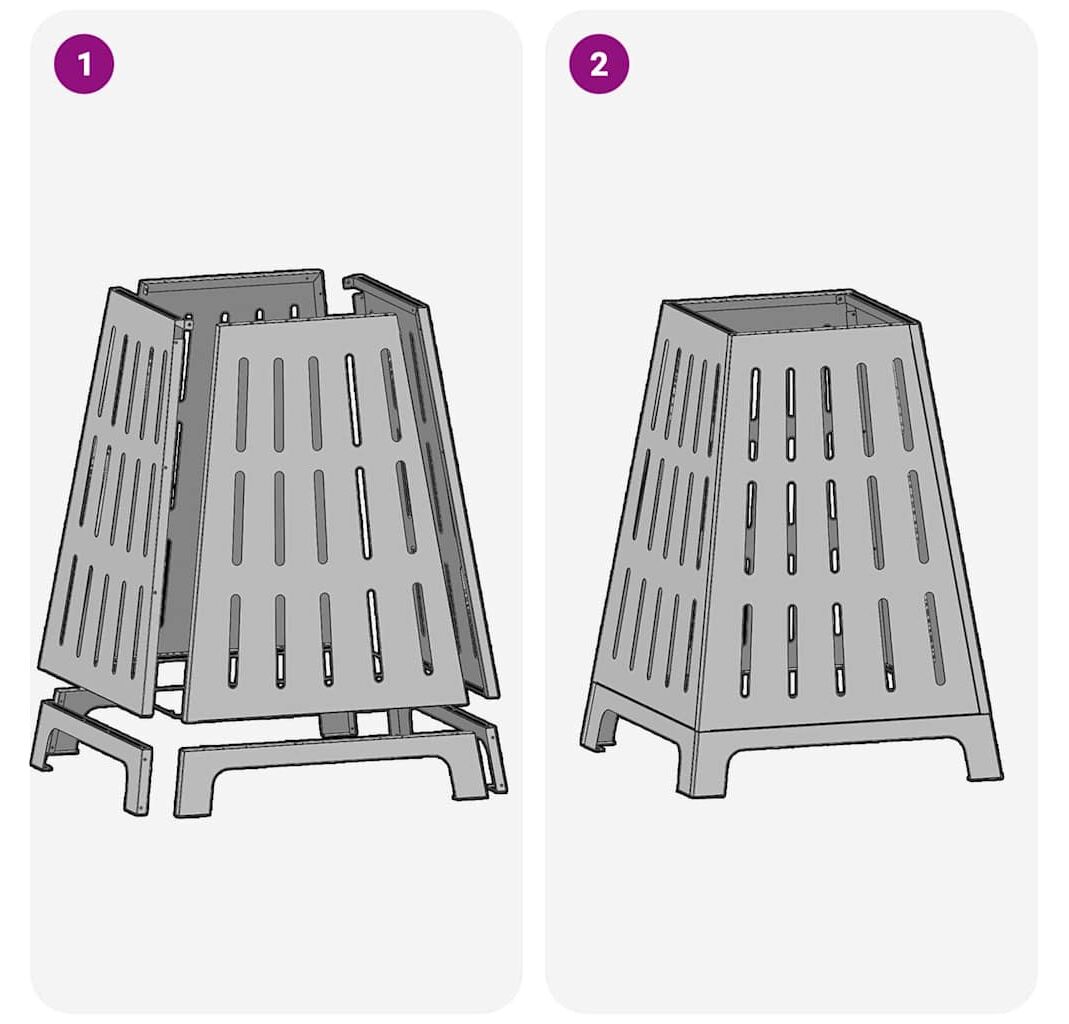 1

2