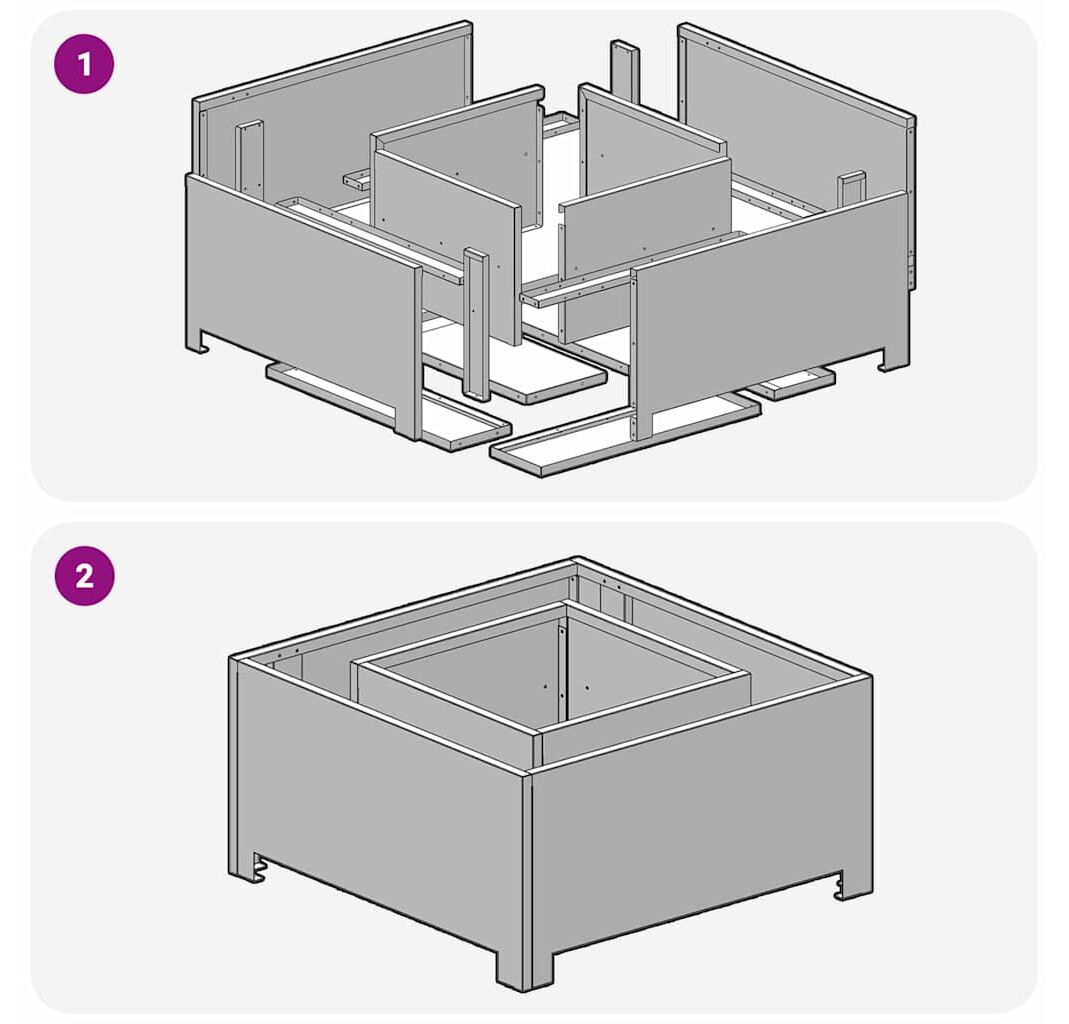 1

2