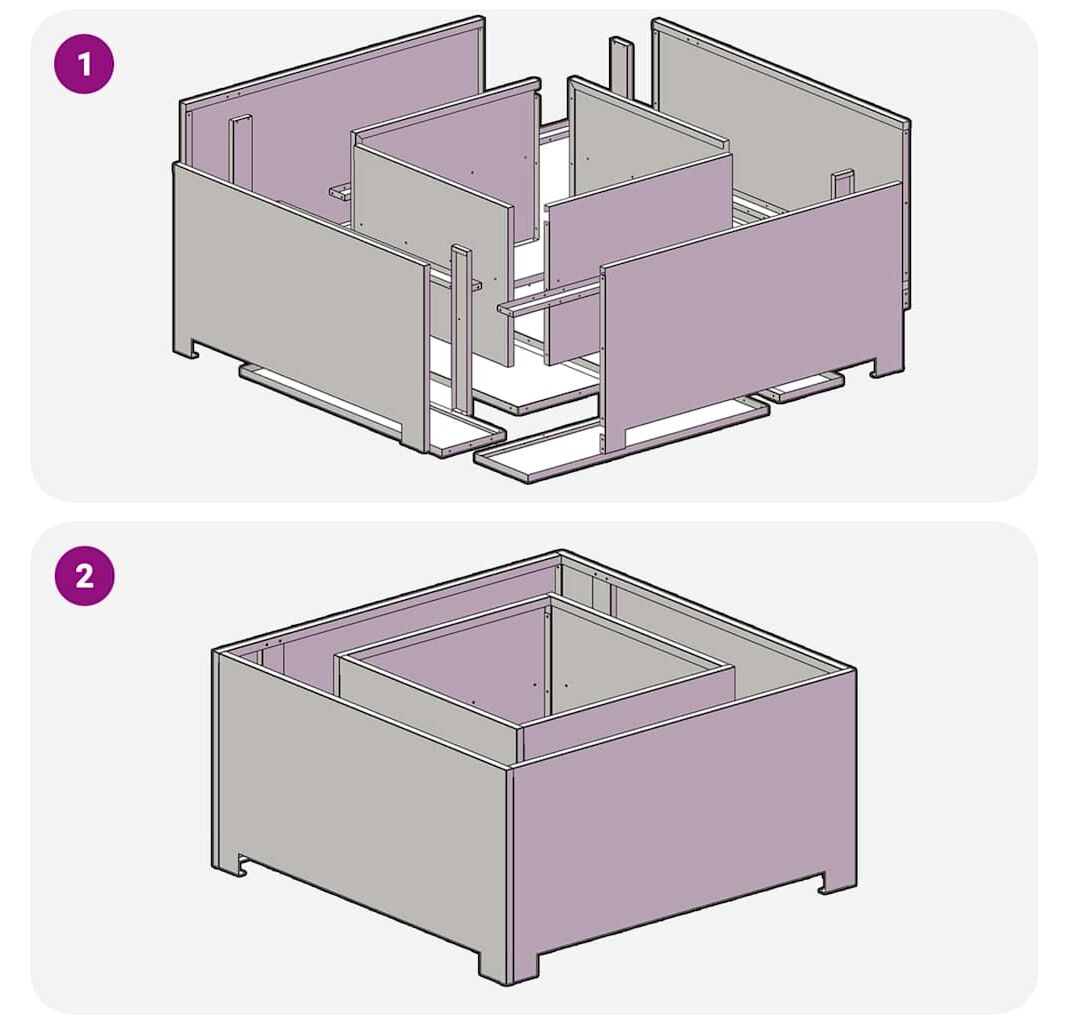 1

2