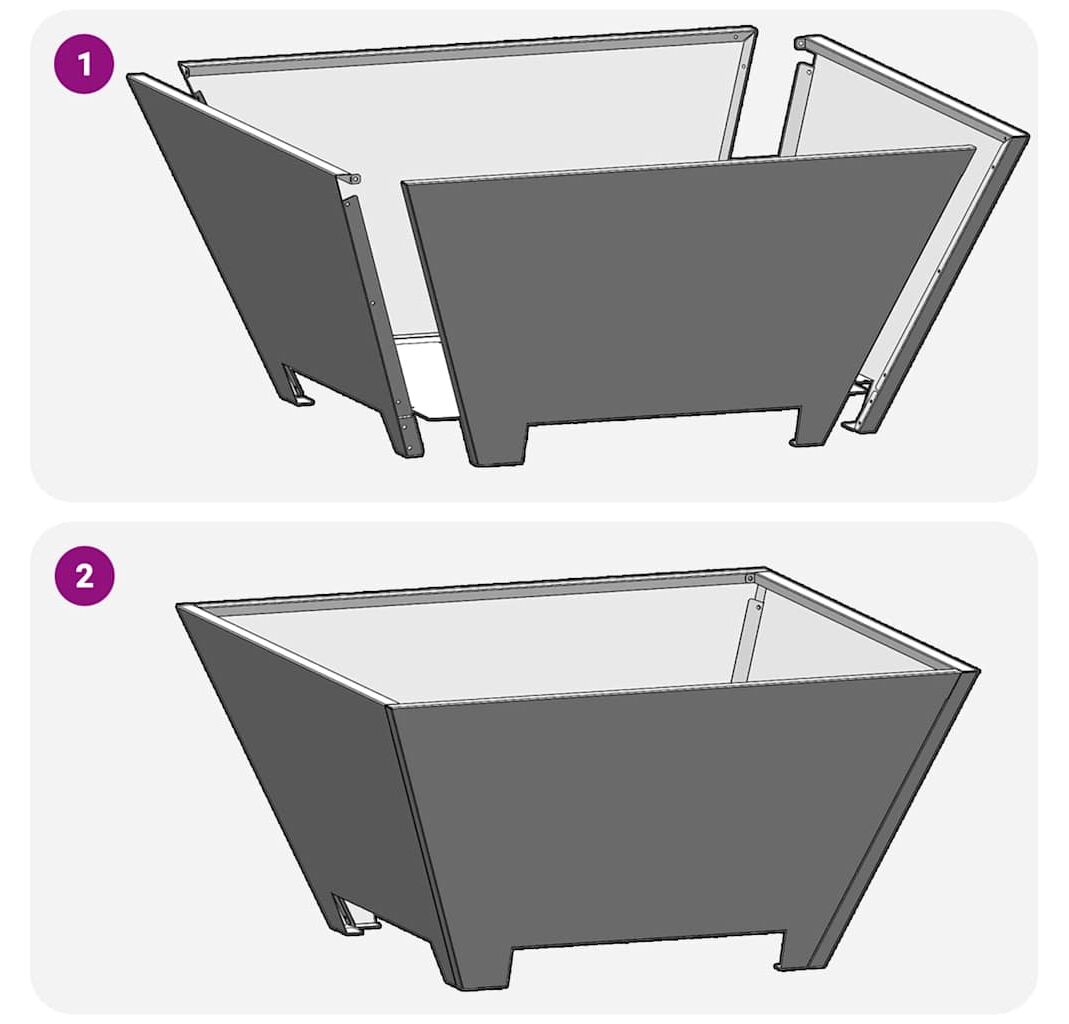 1

2