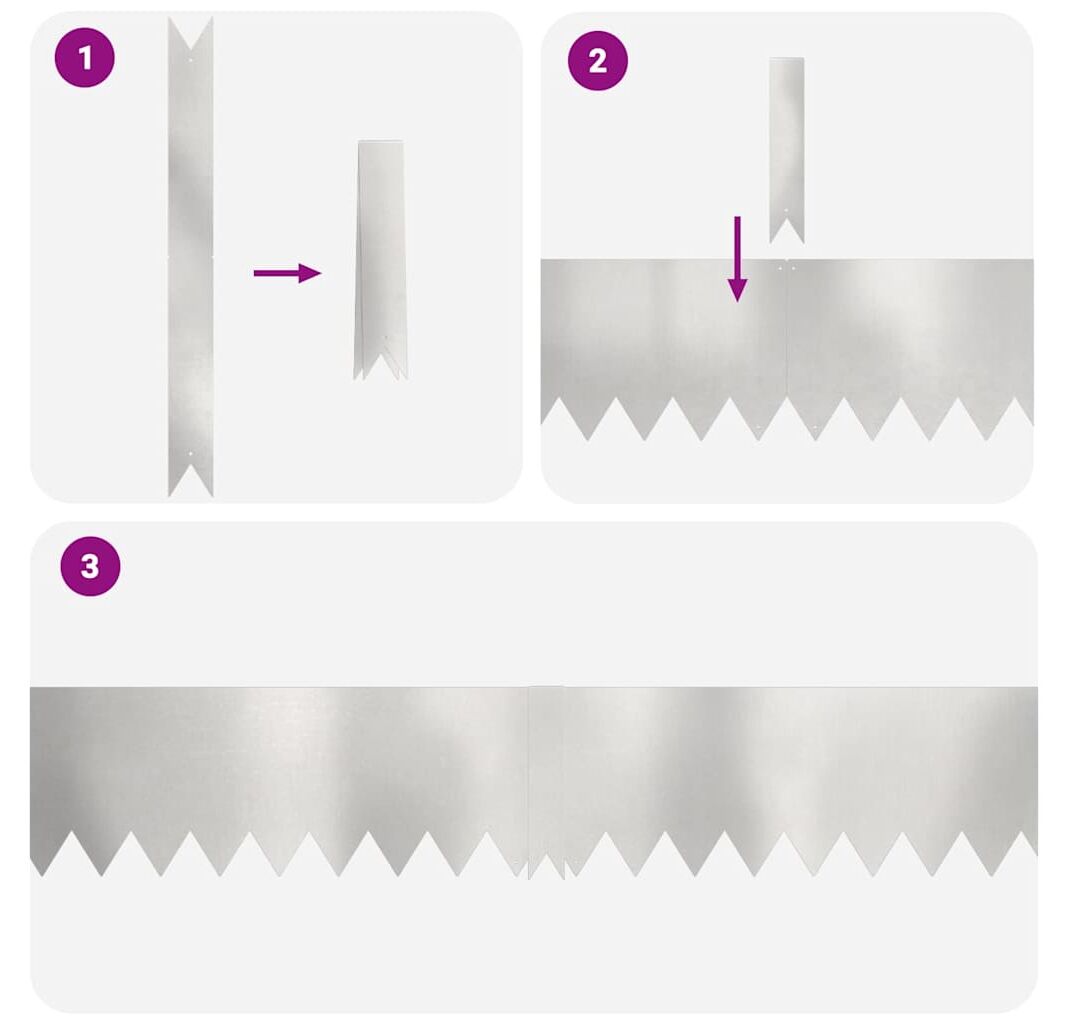 1

2

3