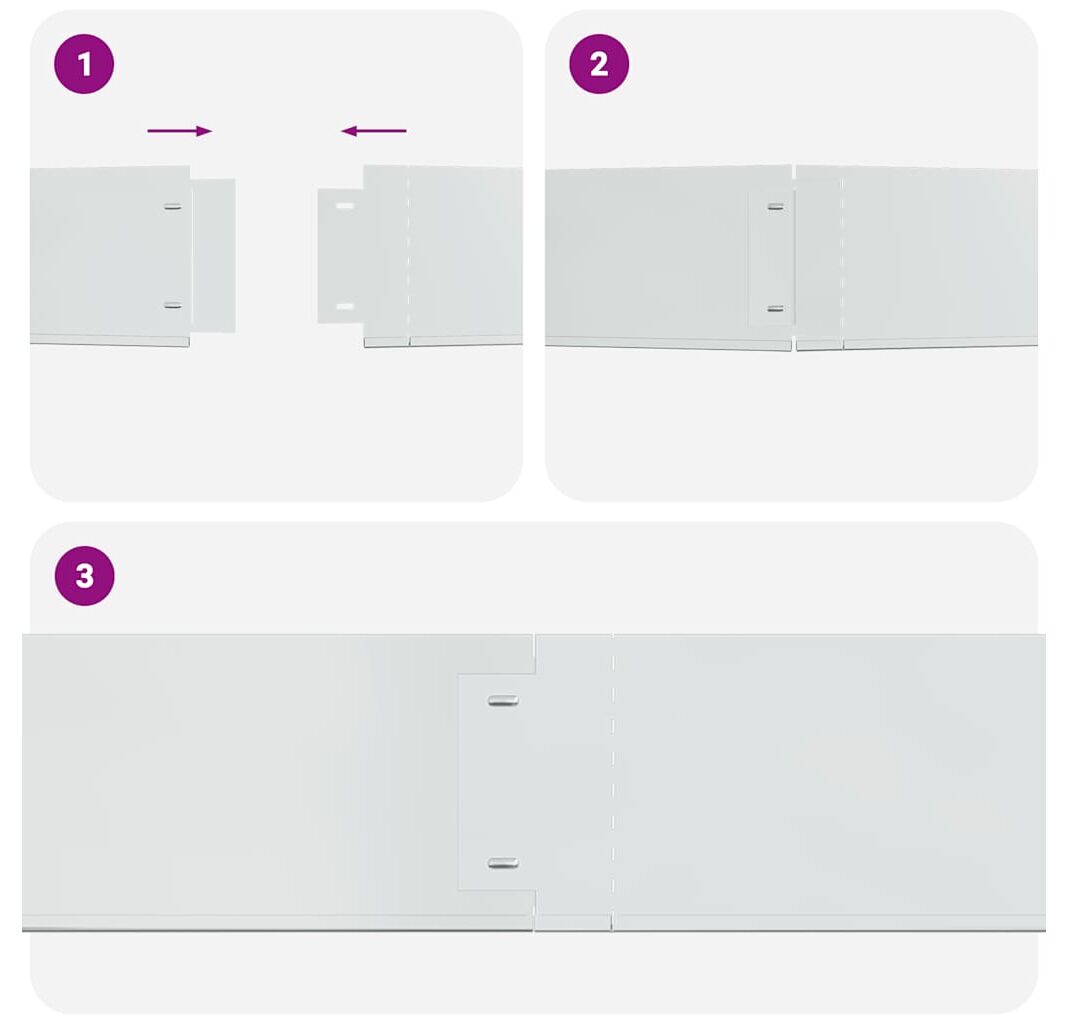 1

2

3