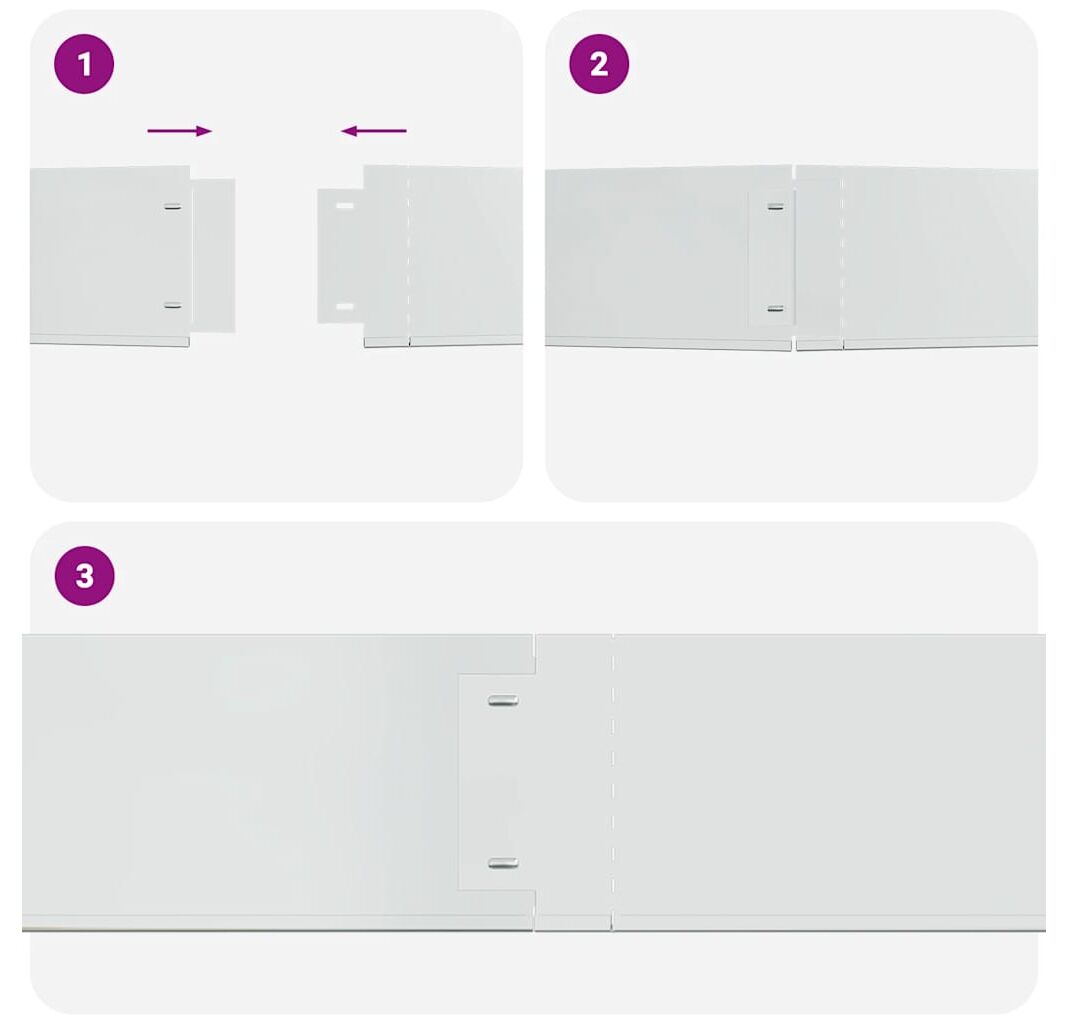 1

2

3