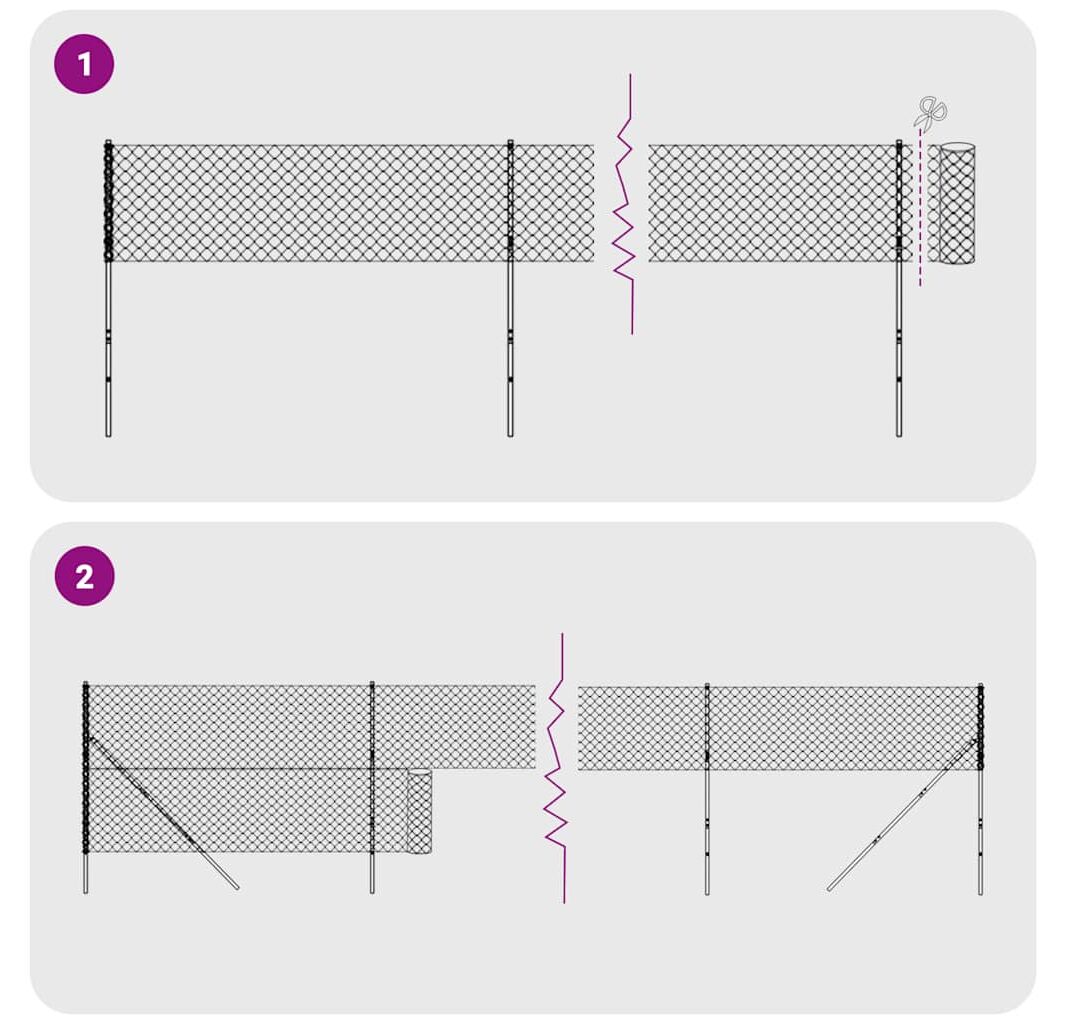 1

2