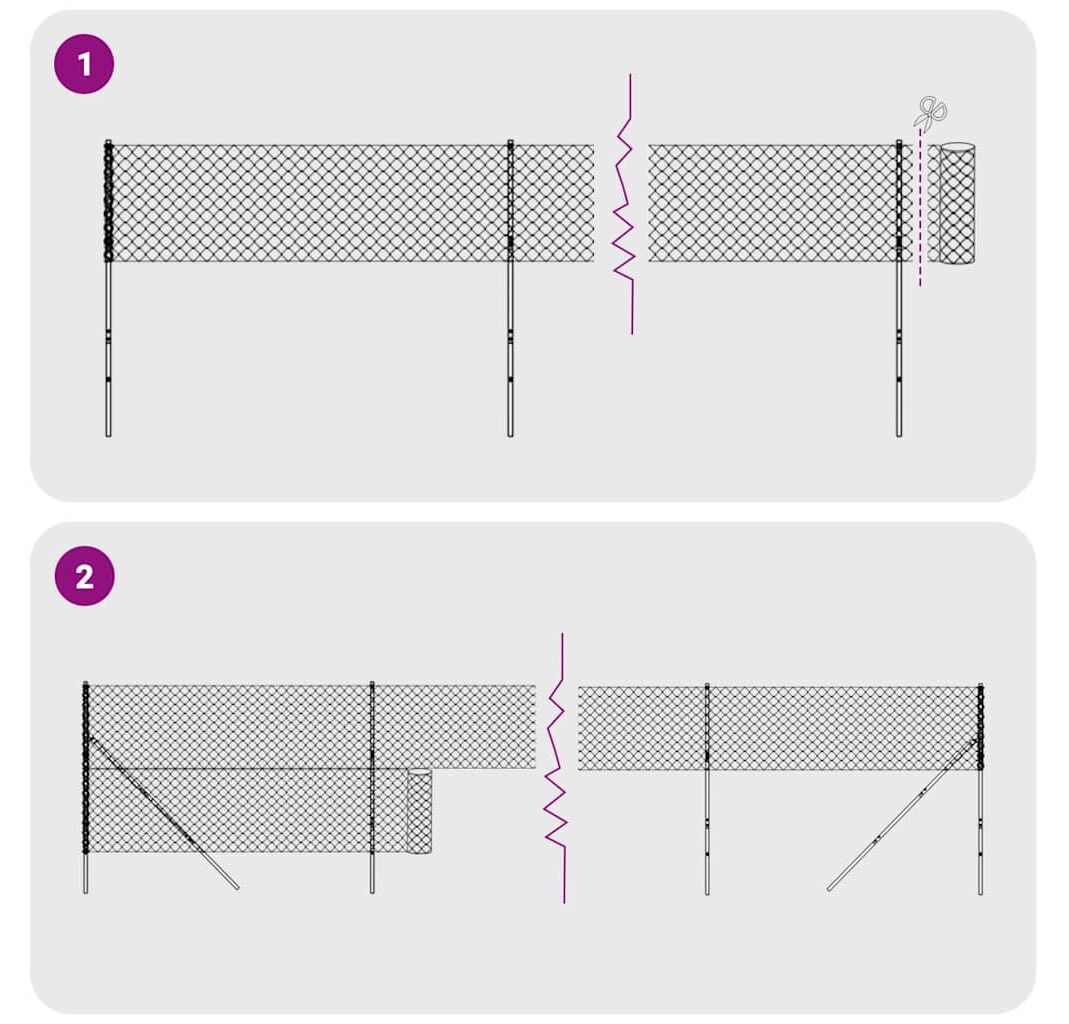 1

2