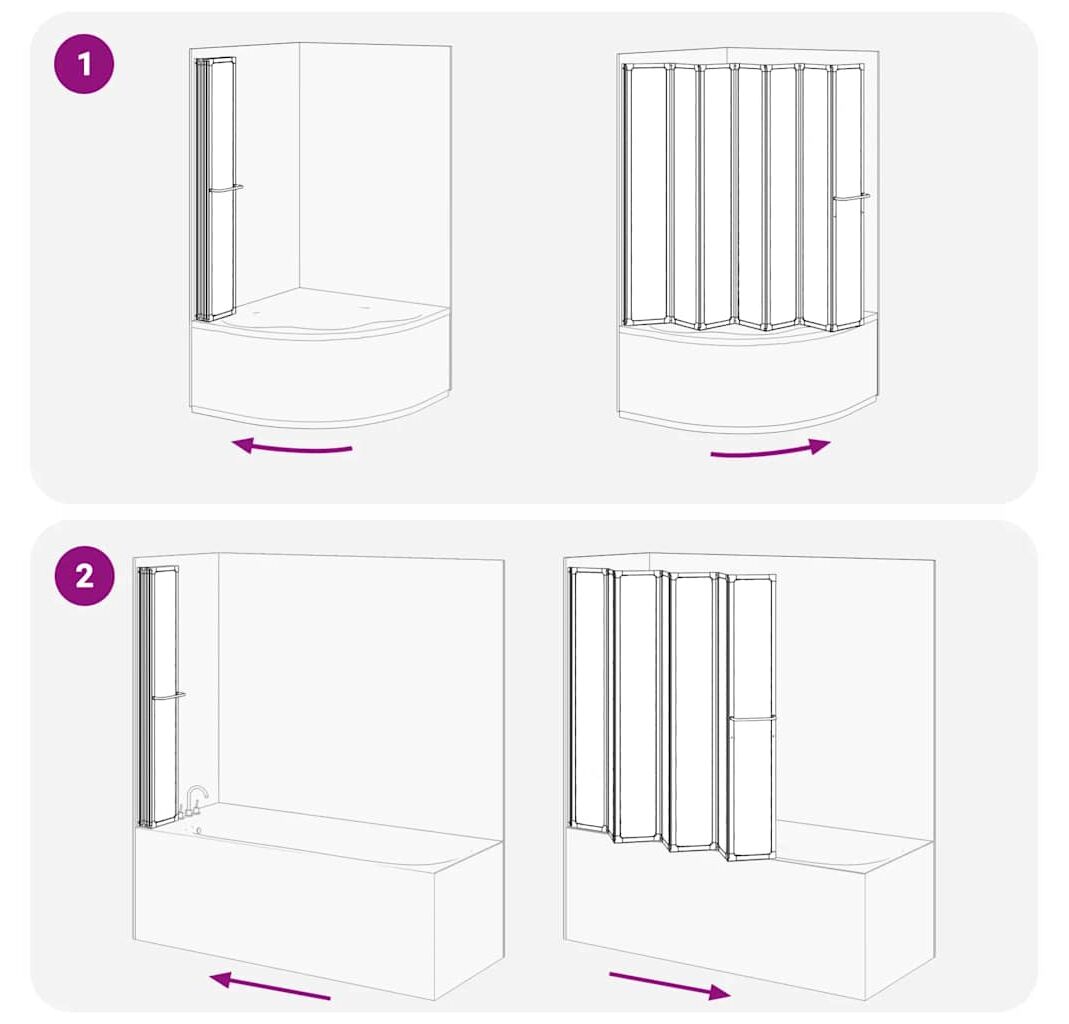 1

2