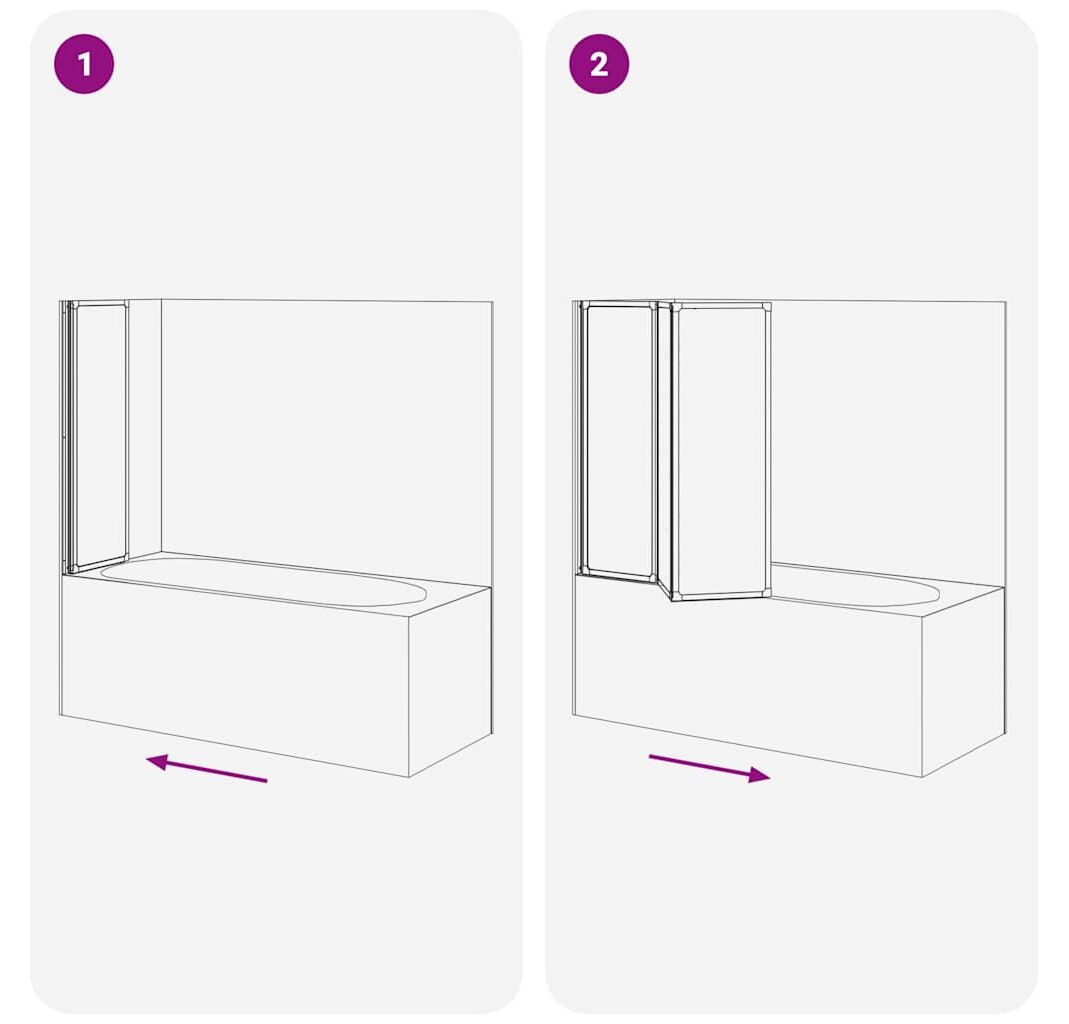 1

2