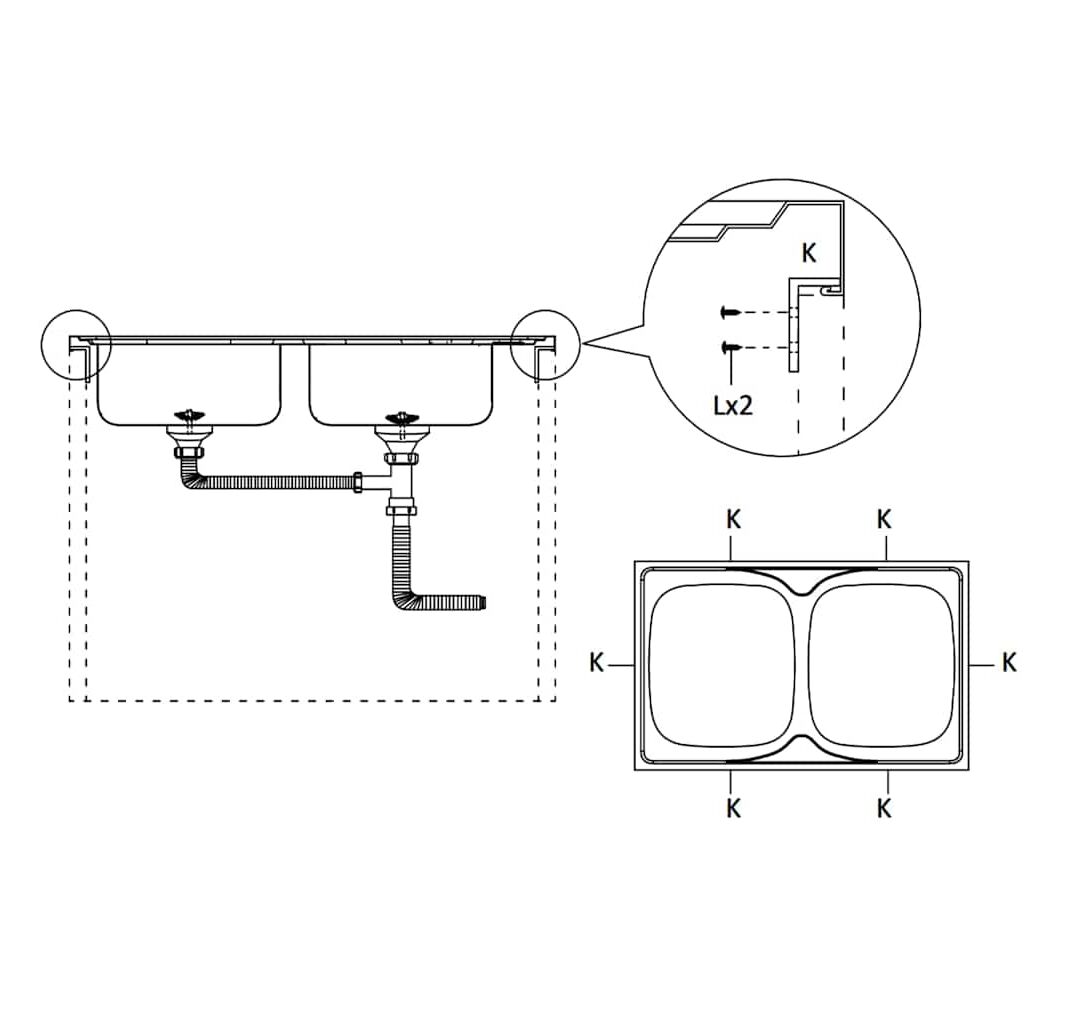 K
Lx2
K
K
K
K
K
K