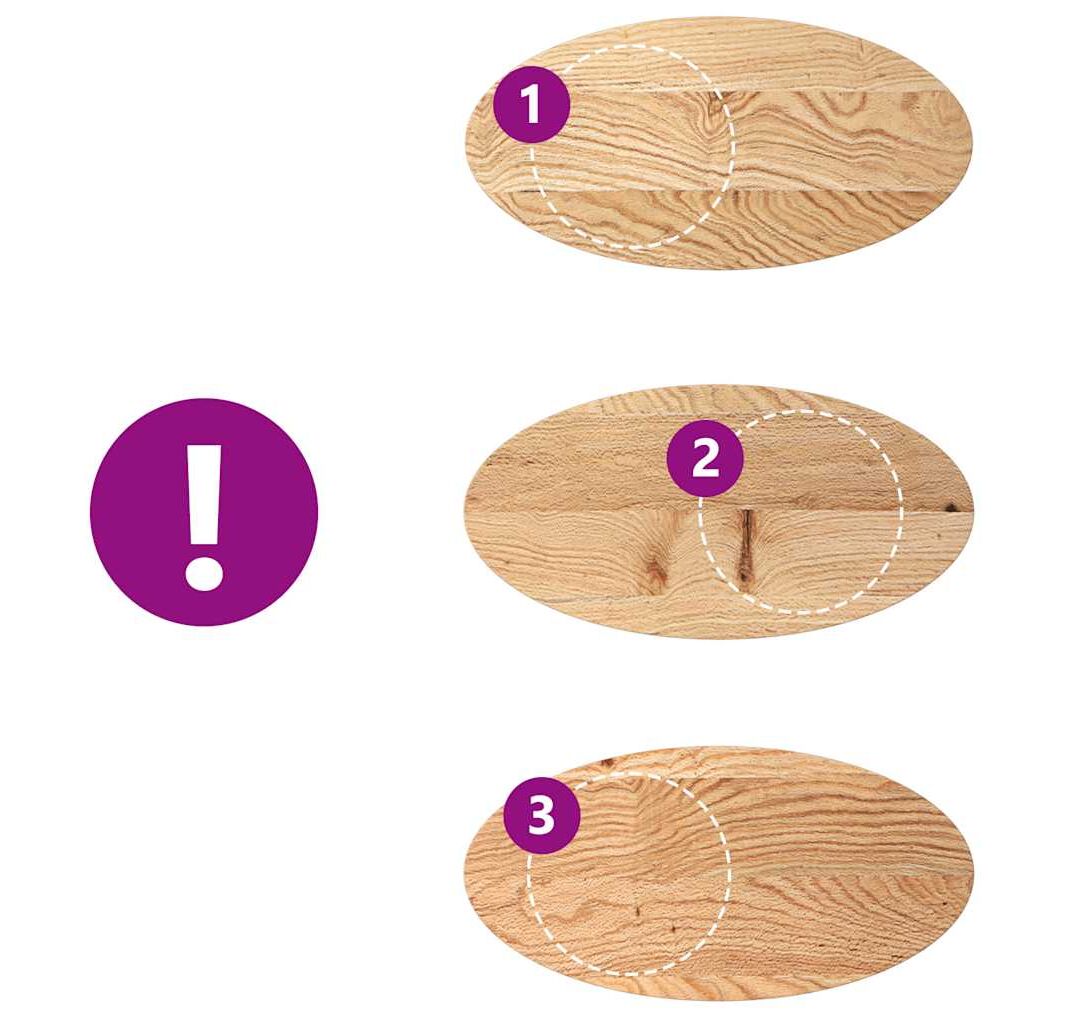 1

!

2

3