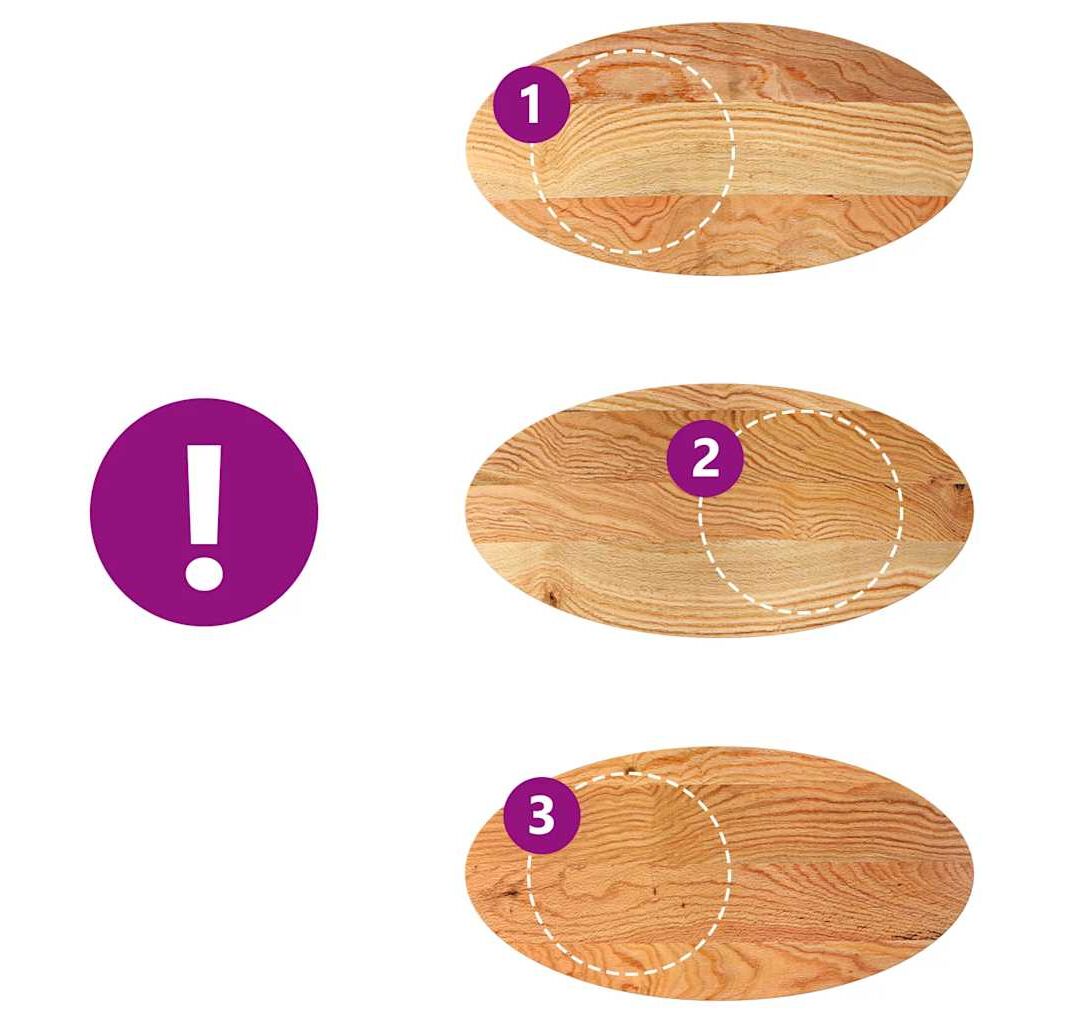 1

!

2

3