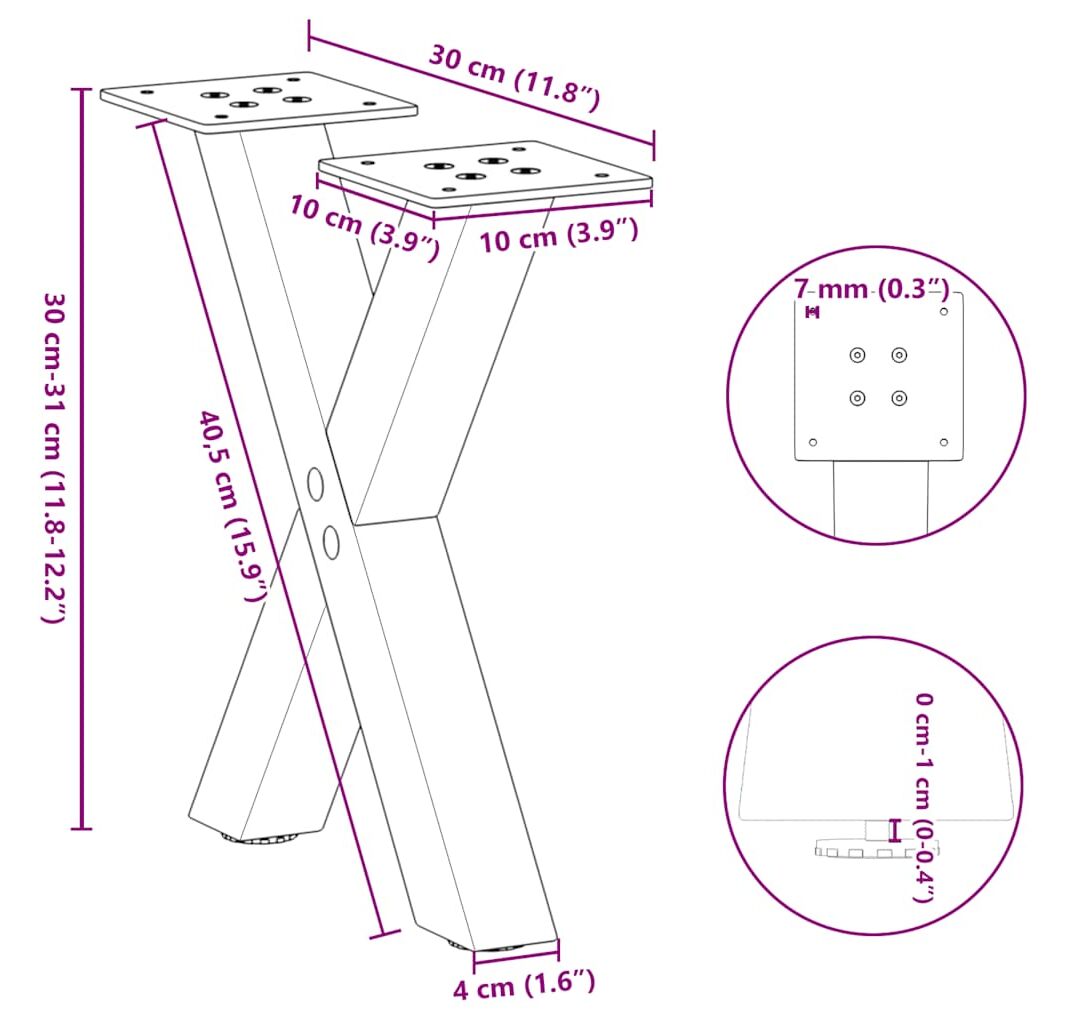 30 cm (11.8″)

10 cm (3.9″)

10 cm (3.9″)

30 cm-31 cm (11.8-12.2″)

40,5 cm (15.9″)

4 cm (1.6″)

7 mm (0.3″)

0 cm-1 cm (0-0.4″)