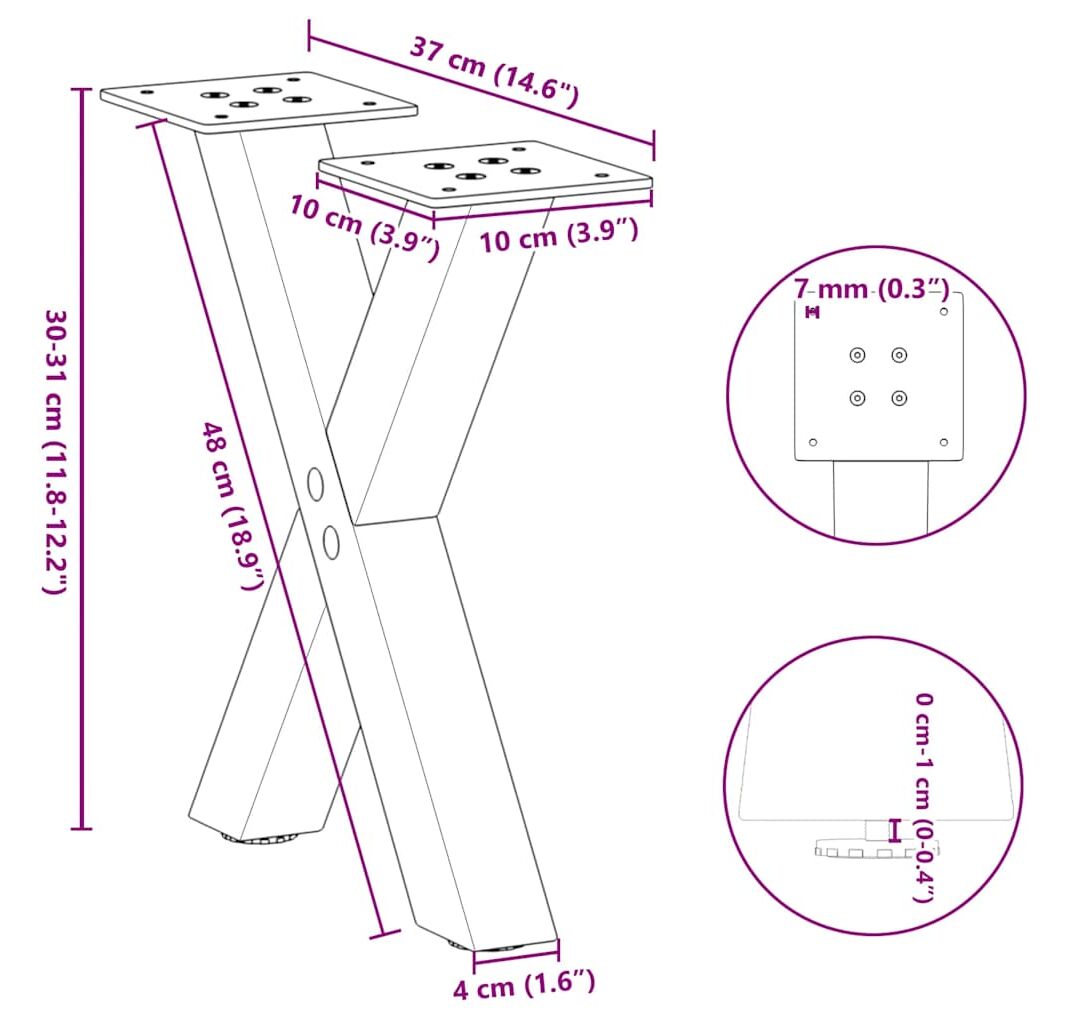 37 cm (14.6")

10 cm (3.9")

10 cm (3.9")

30-31 cm (11.8-12.2")

48 cm (18.9")

4 cm (1.6")

7 mm (0.3")

0 cm-1 cm (0-0.4")