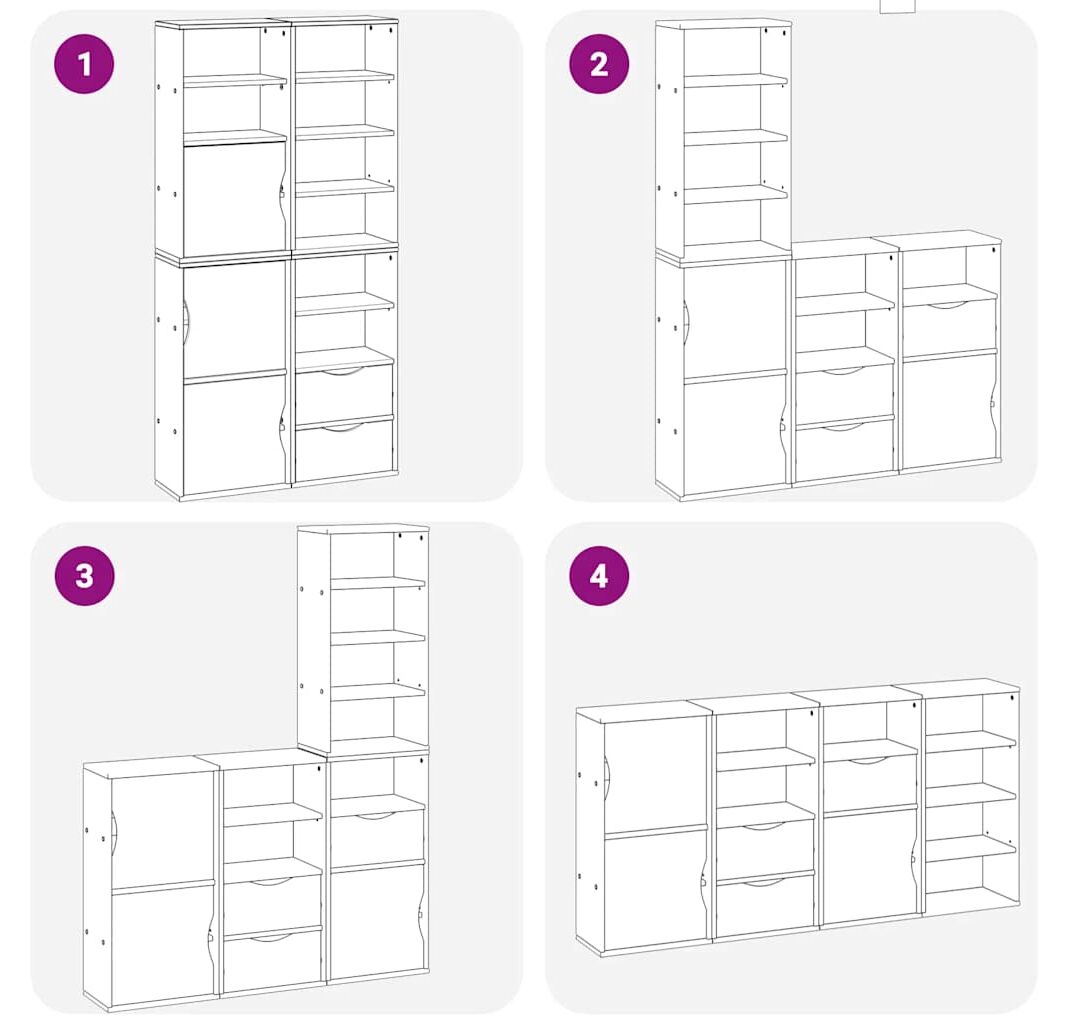 1

2

3

4