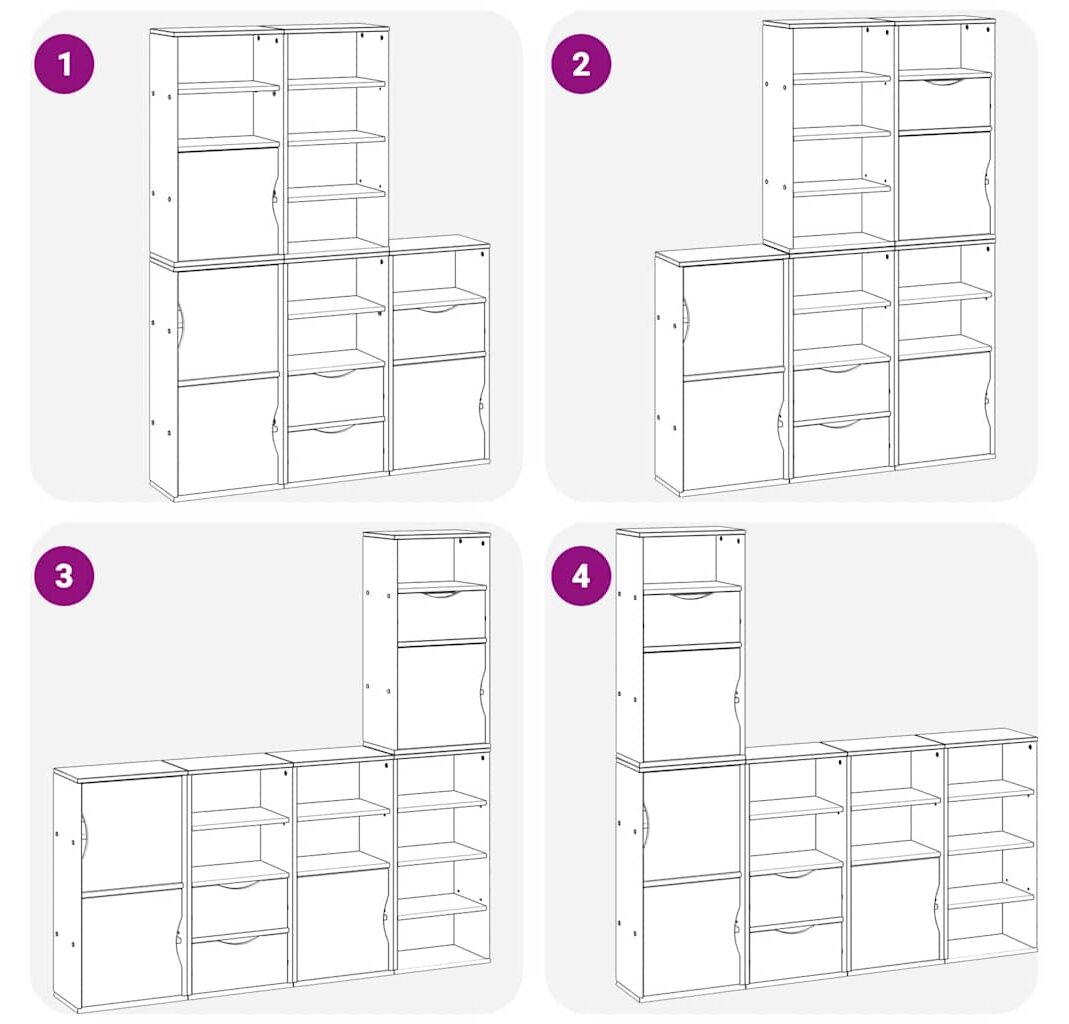 1

2

3

4