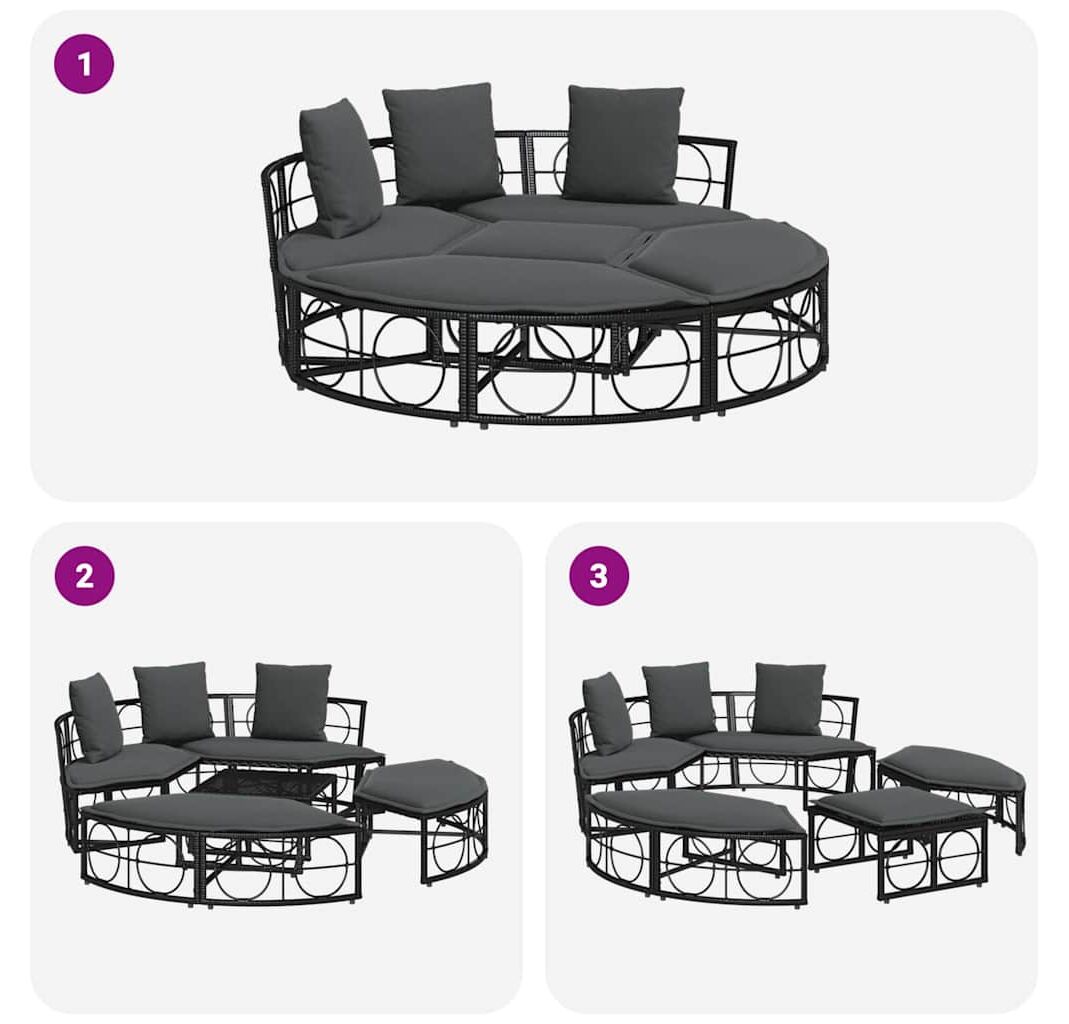 1

2

3