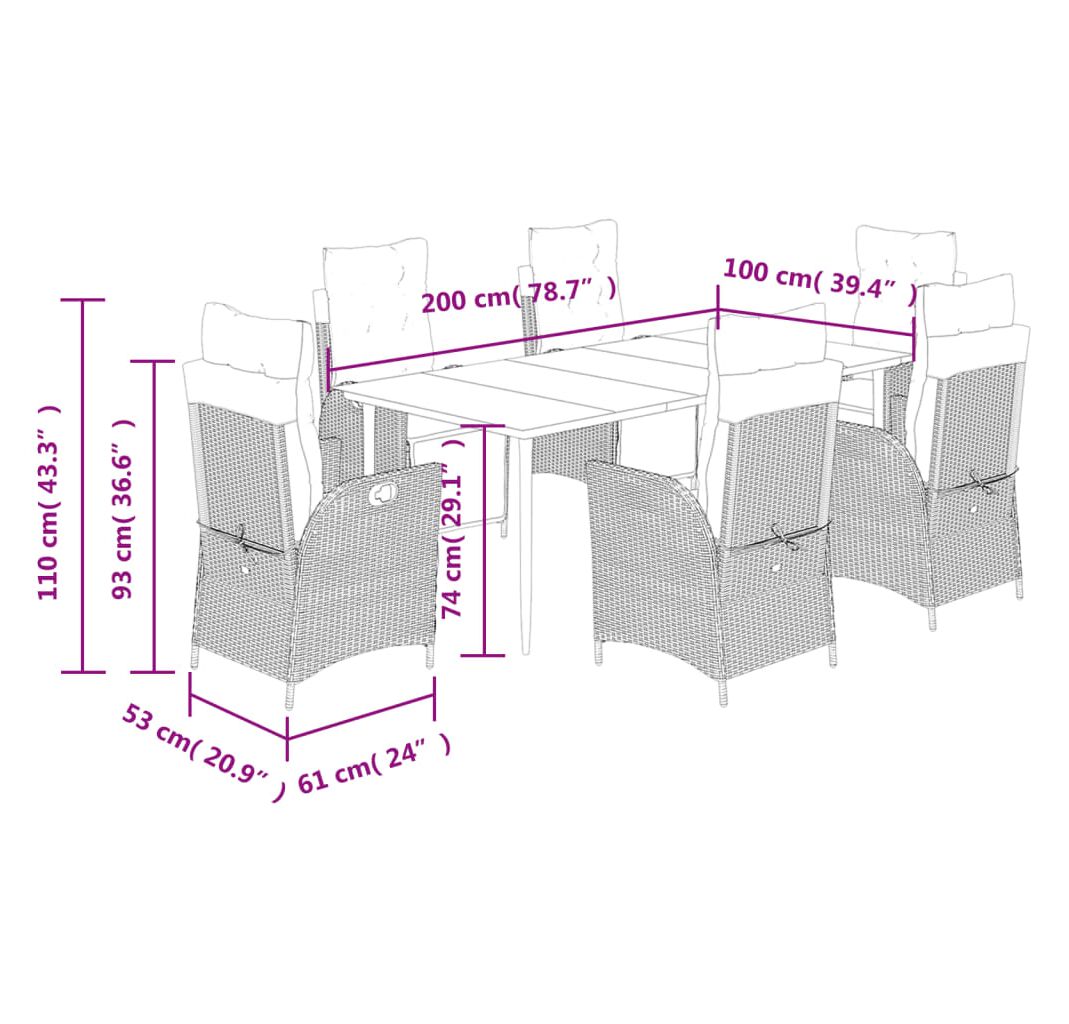 200 cm( 78.7″ )
100 cm( 39.4″ )
110 cm( 43.3″ )
93 cm( 36.6″ )
74 cm( 29.1″ )
53 cm( 20.9″ )
61 cm( 24″ )