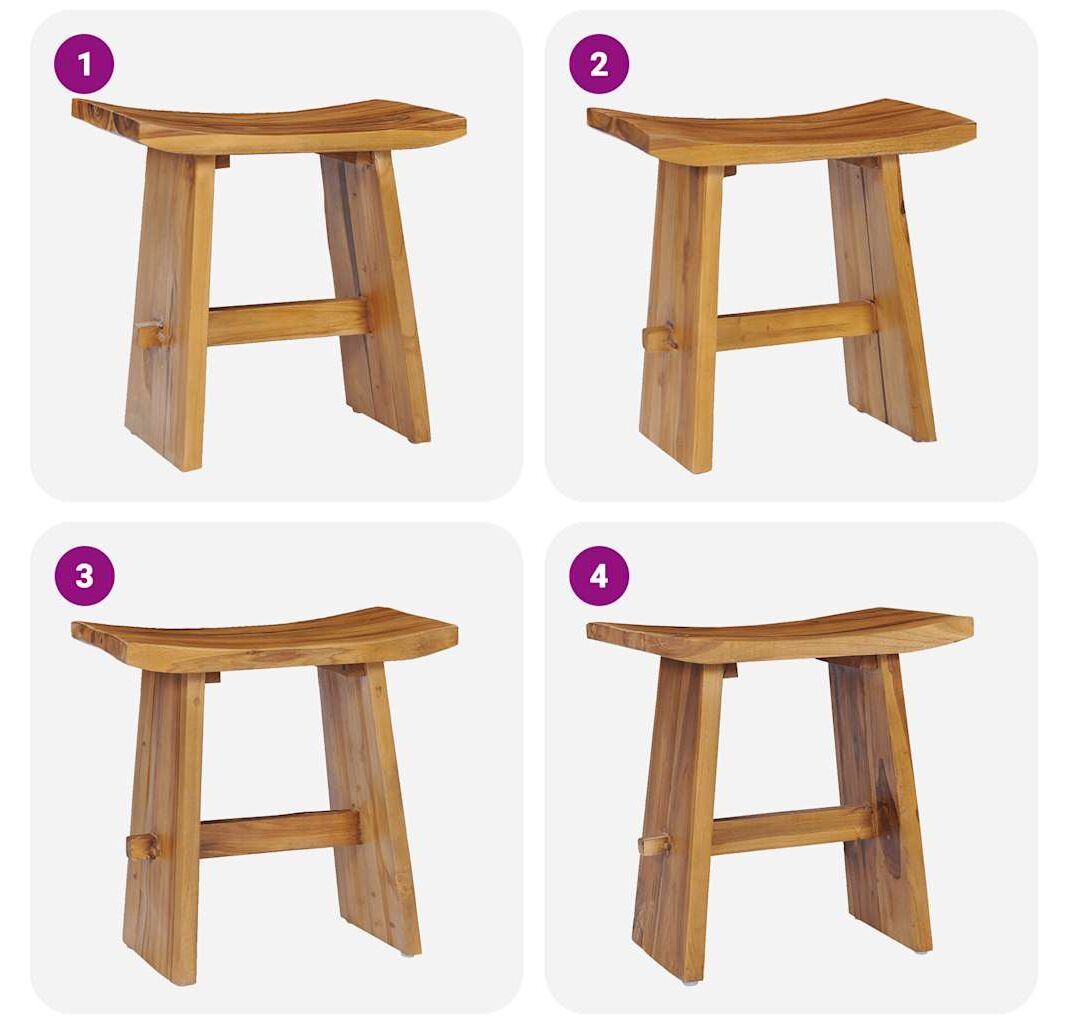 1

2

3

4