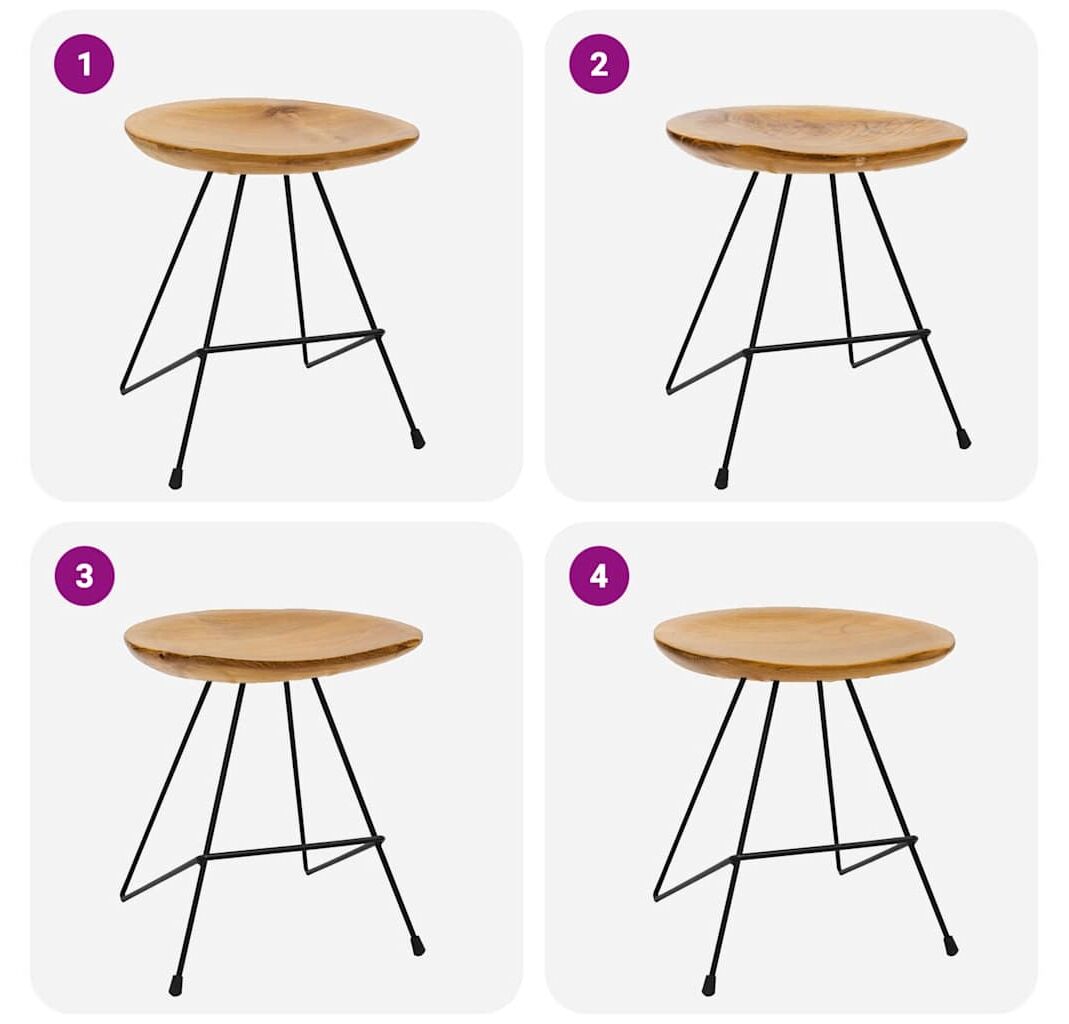 1

2

3

4