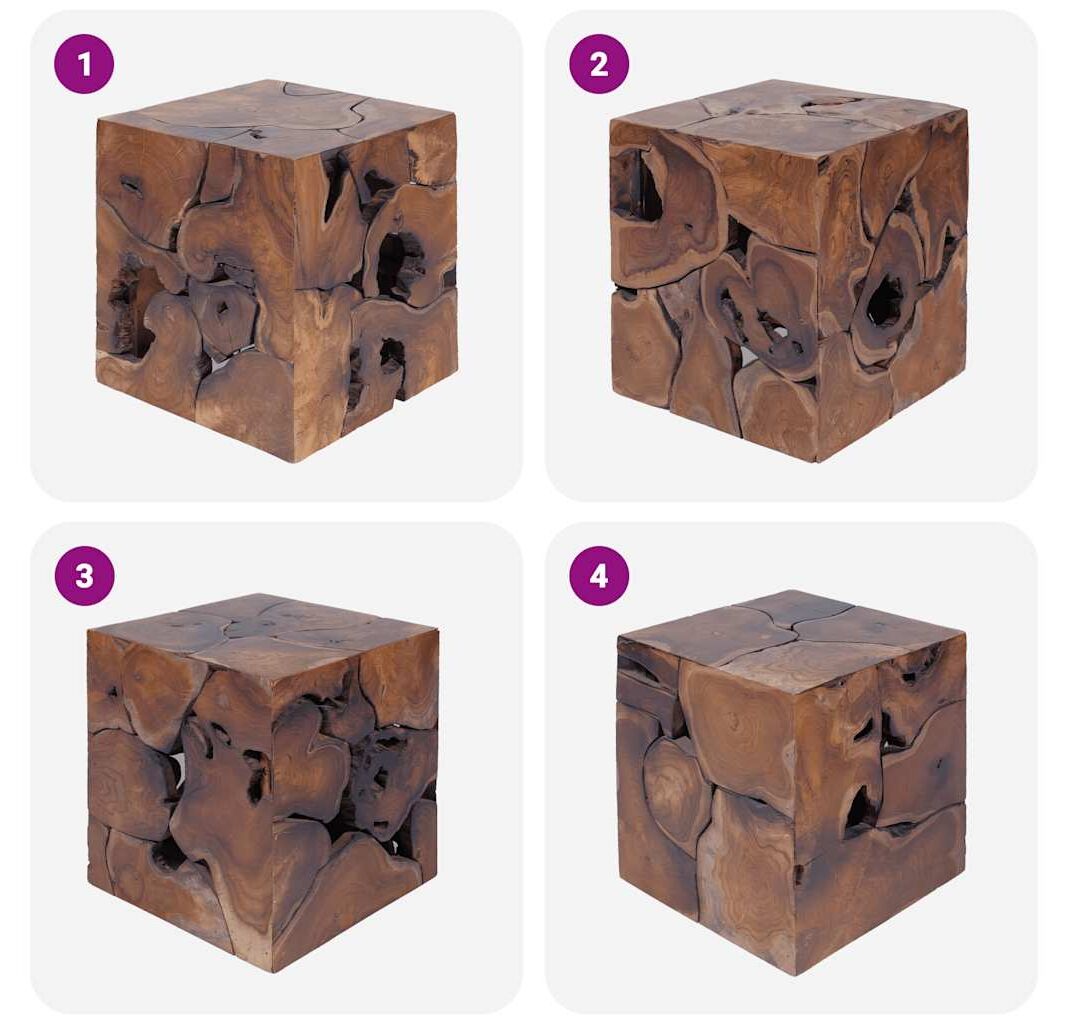 1

2

3

4