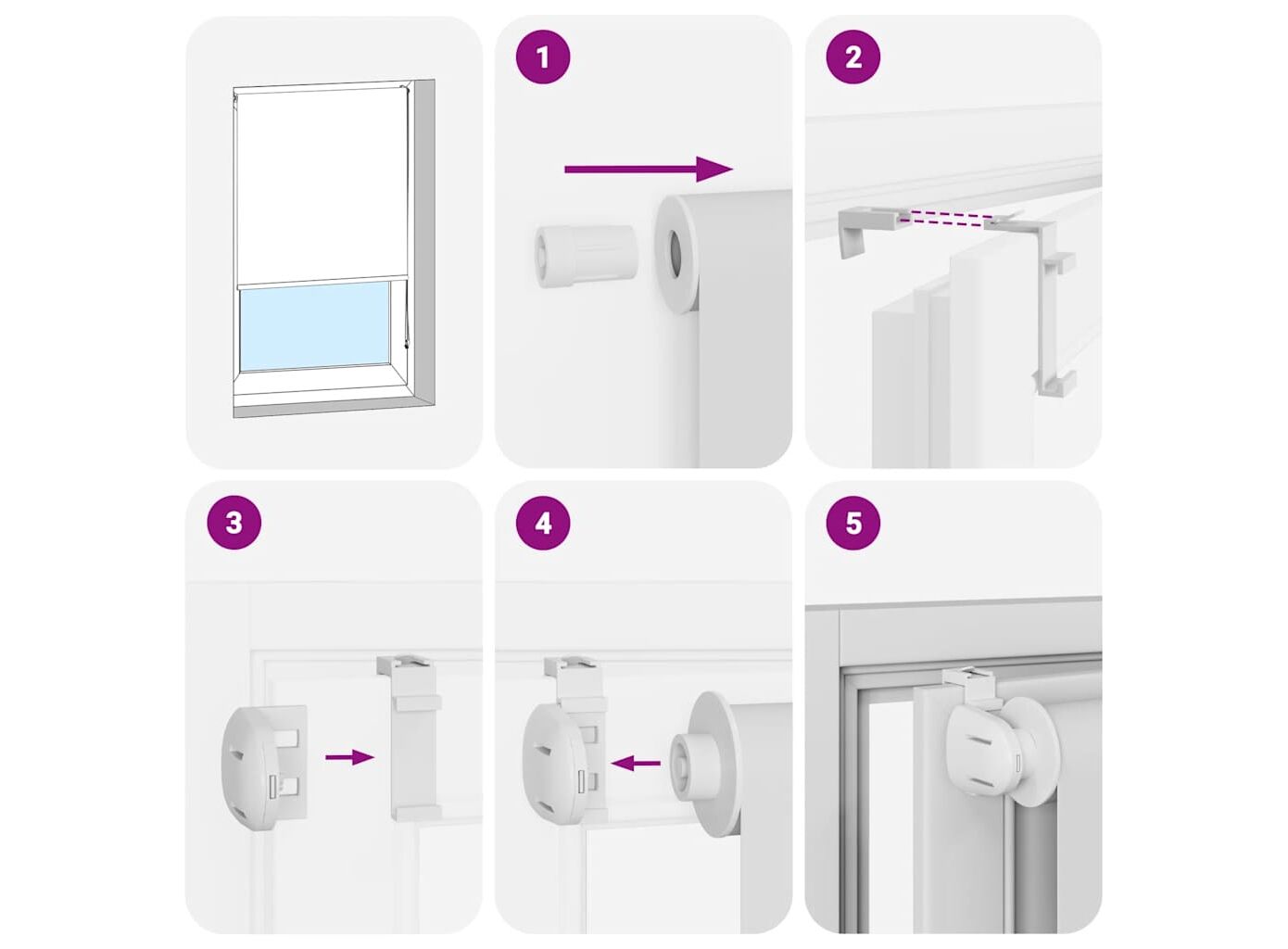 1

2

3

4

5