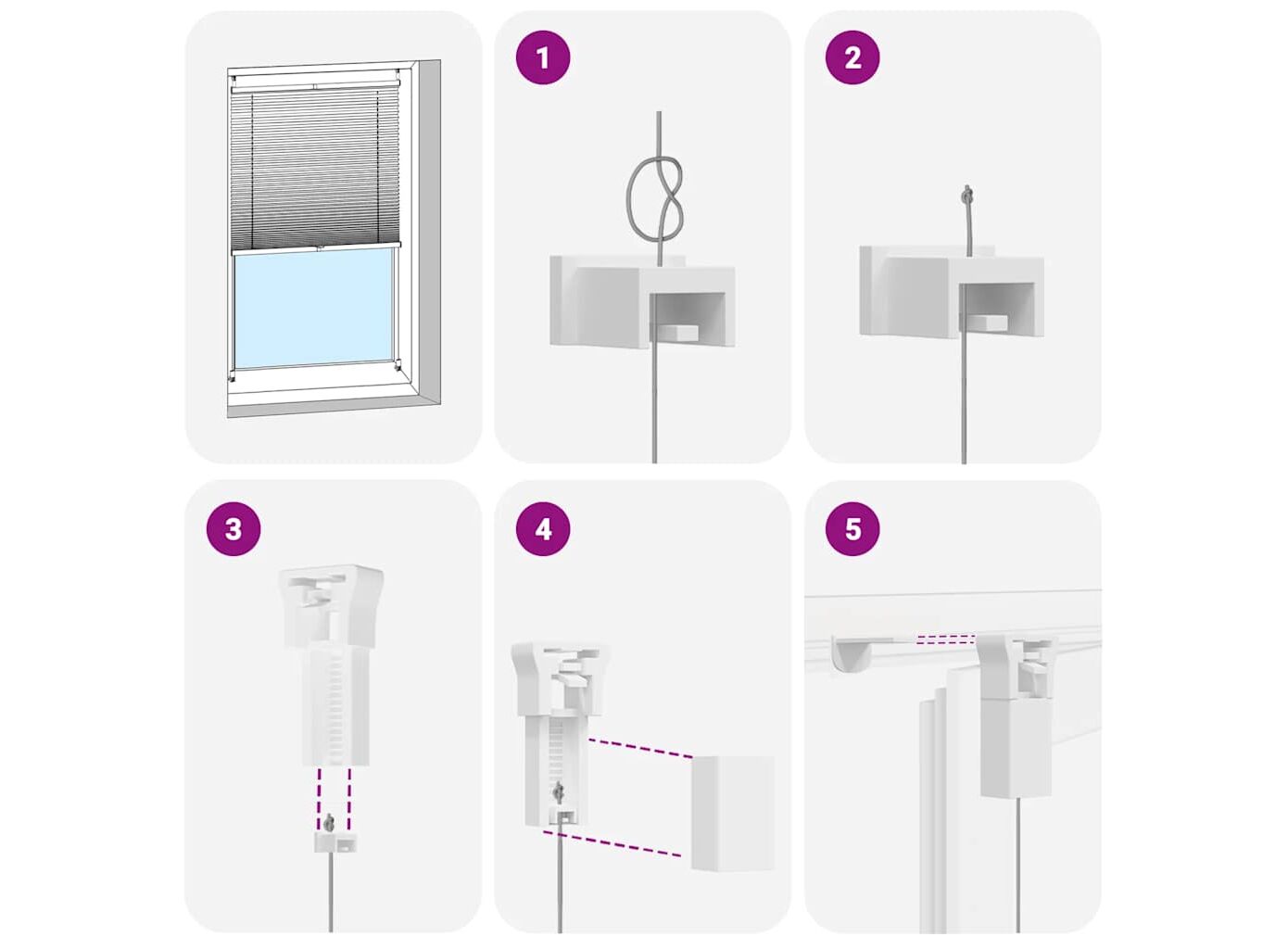 1

2

3

4

5