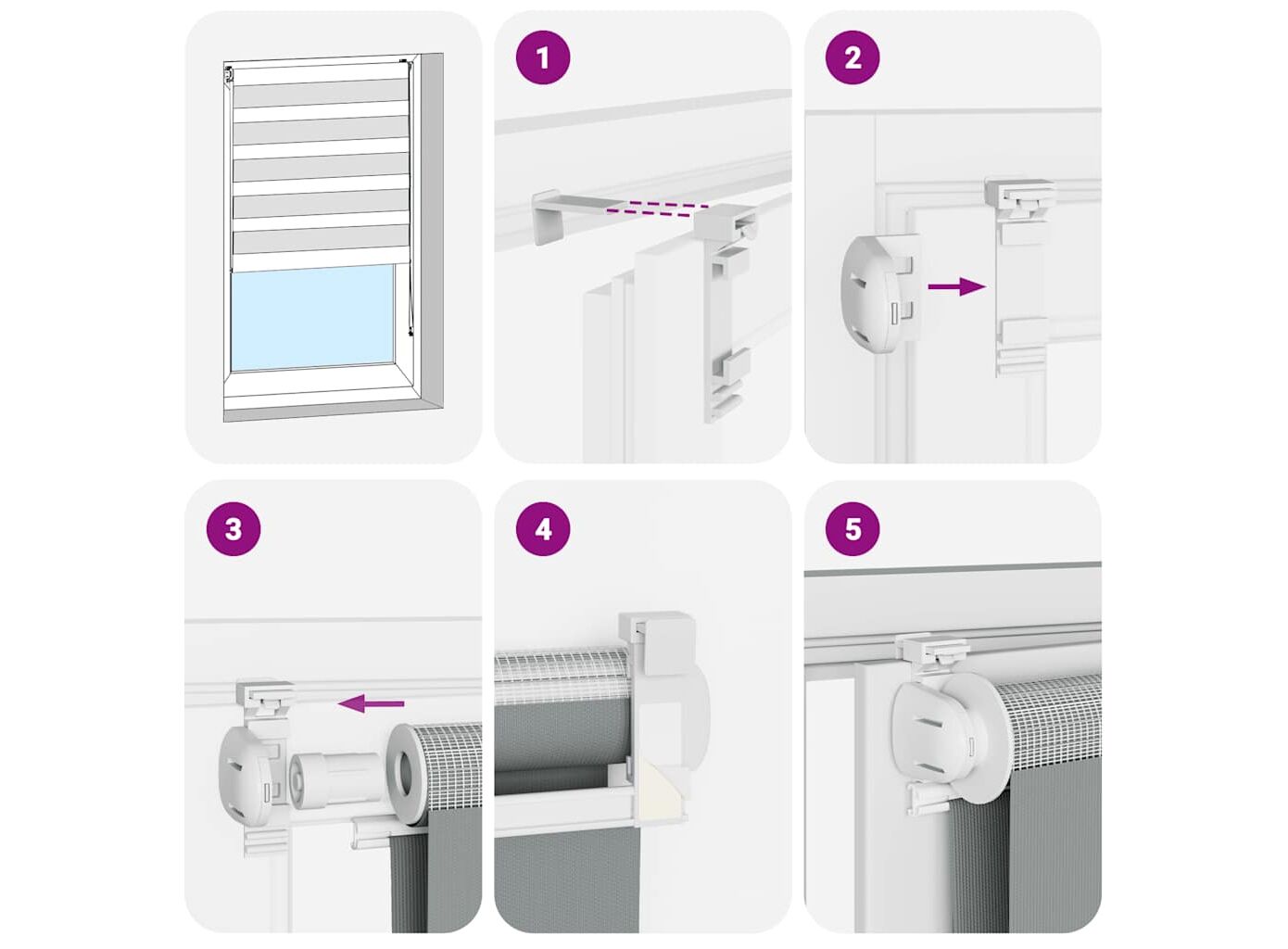 1

2

3

4

5