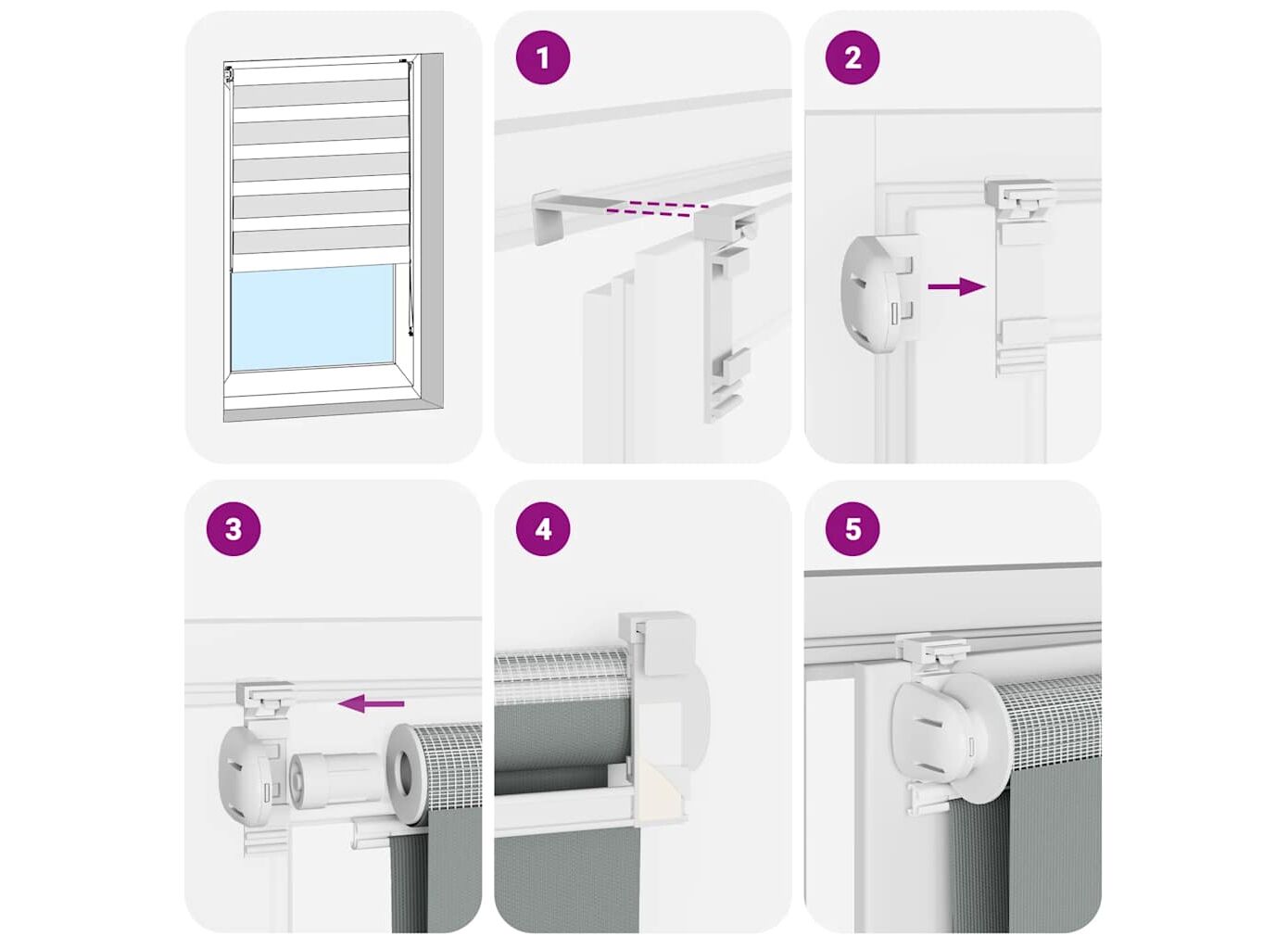 1

2

3

4

5