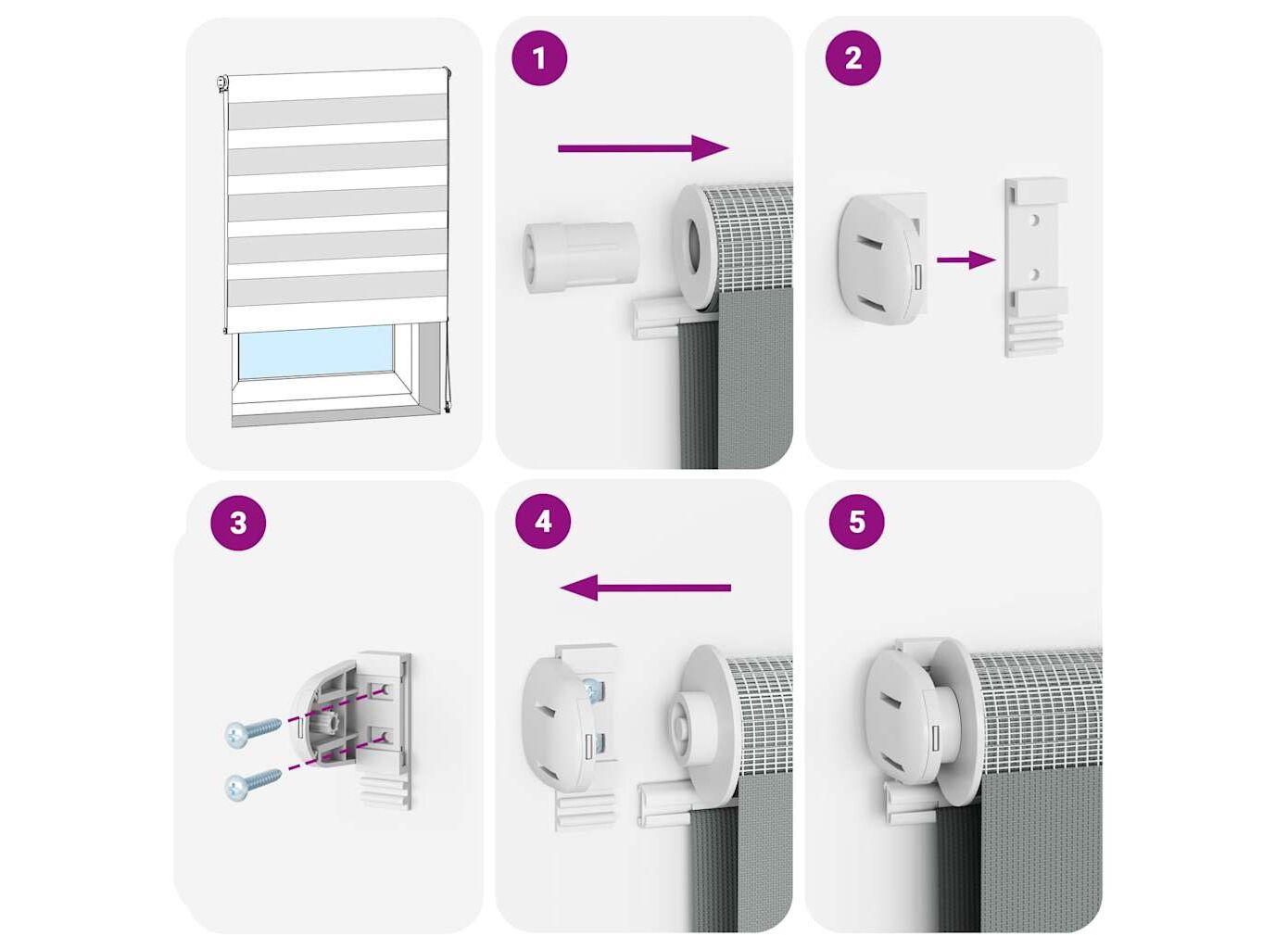 1

2

3

4

5