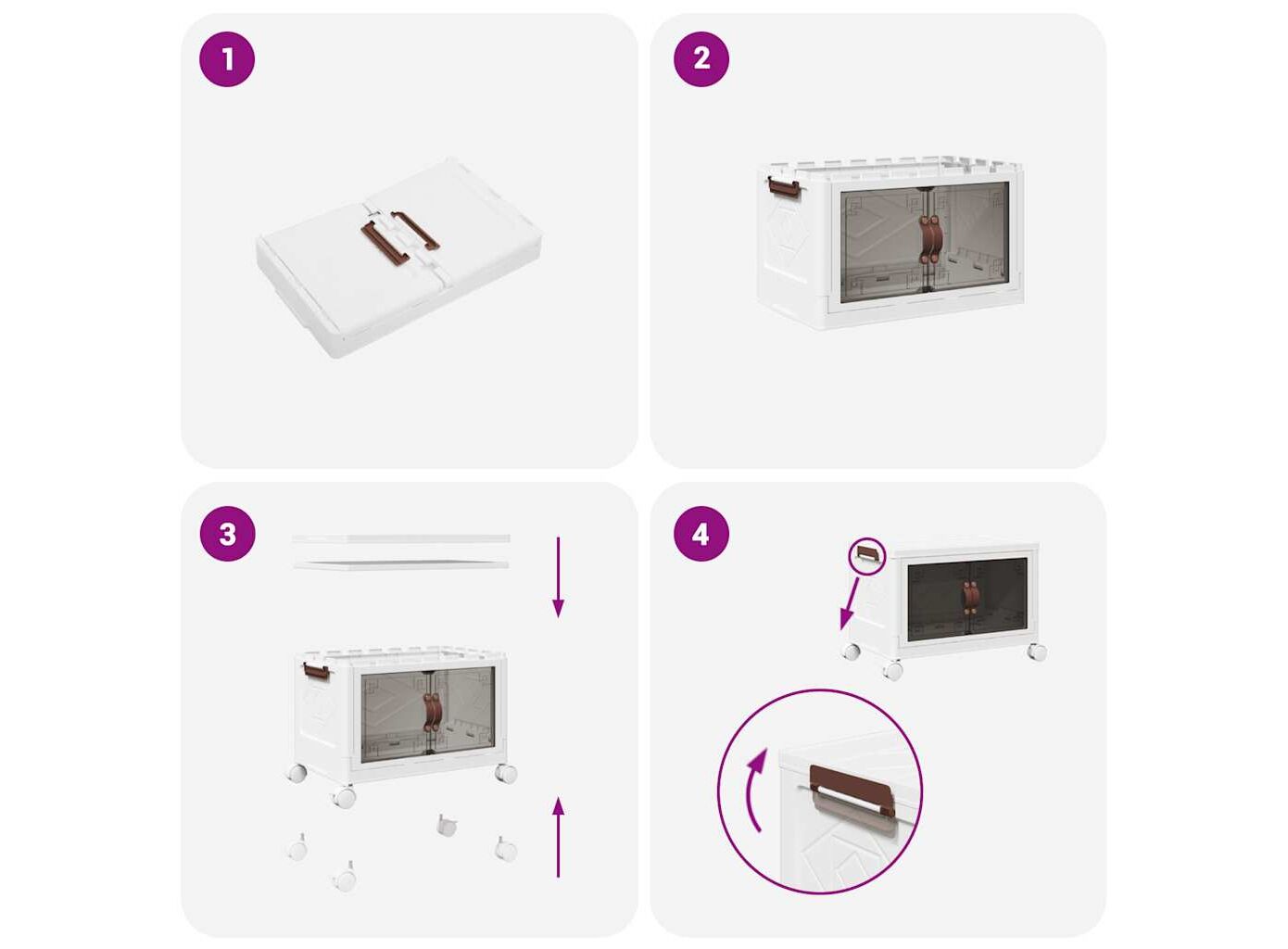 1

2

3

4