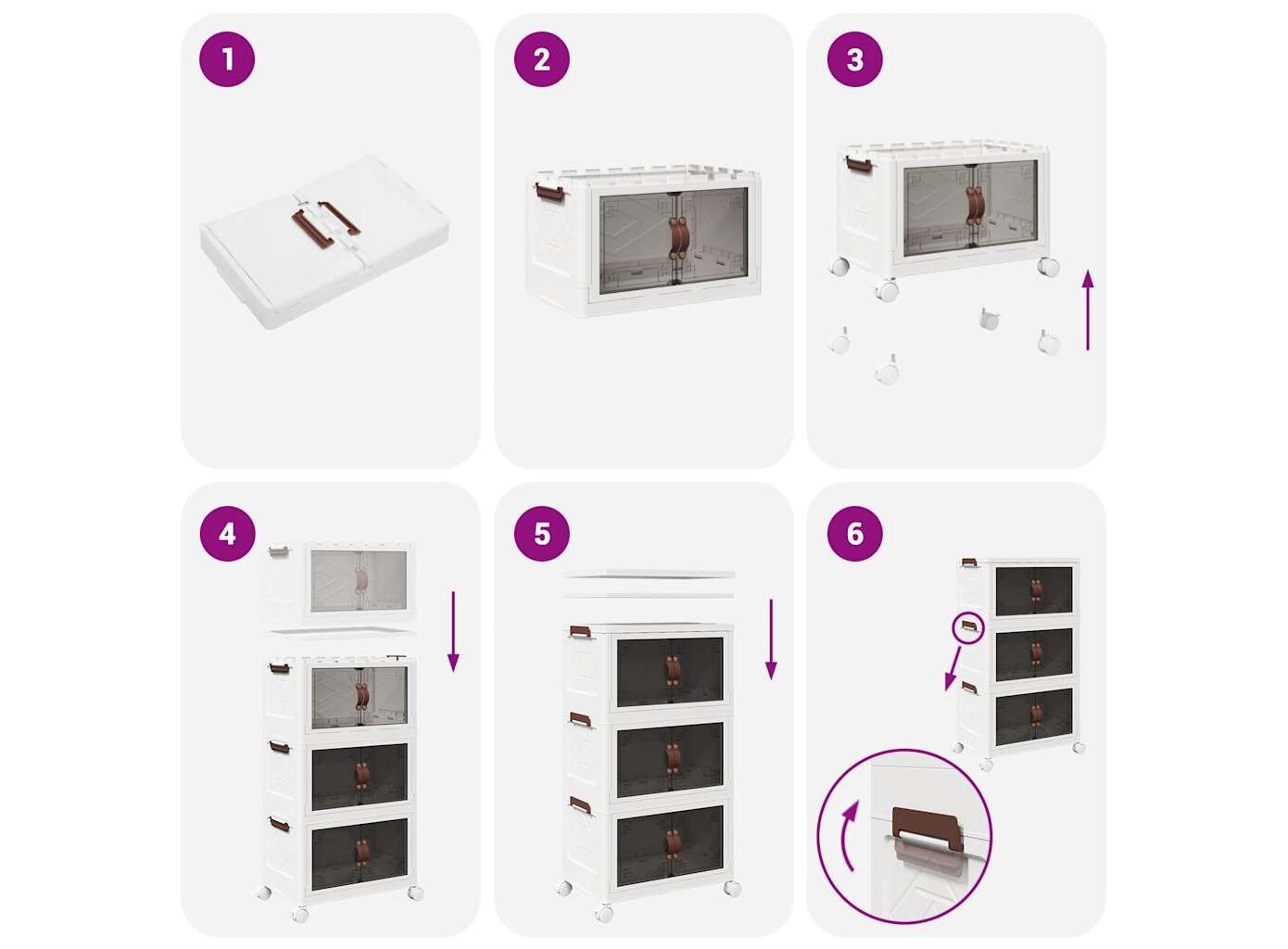 1

2

3

4

5

6