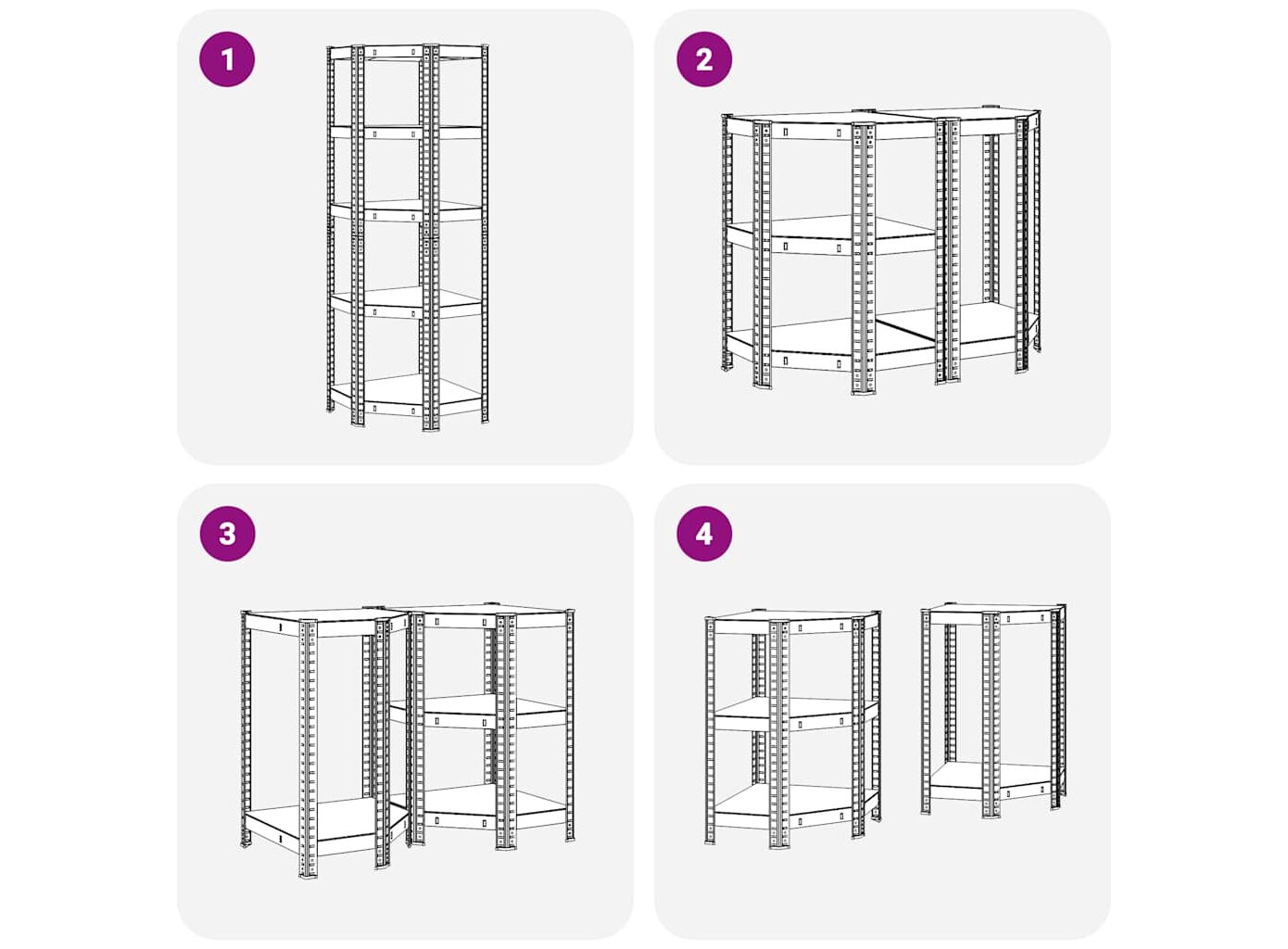 1

2

3

4