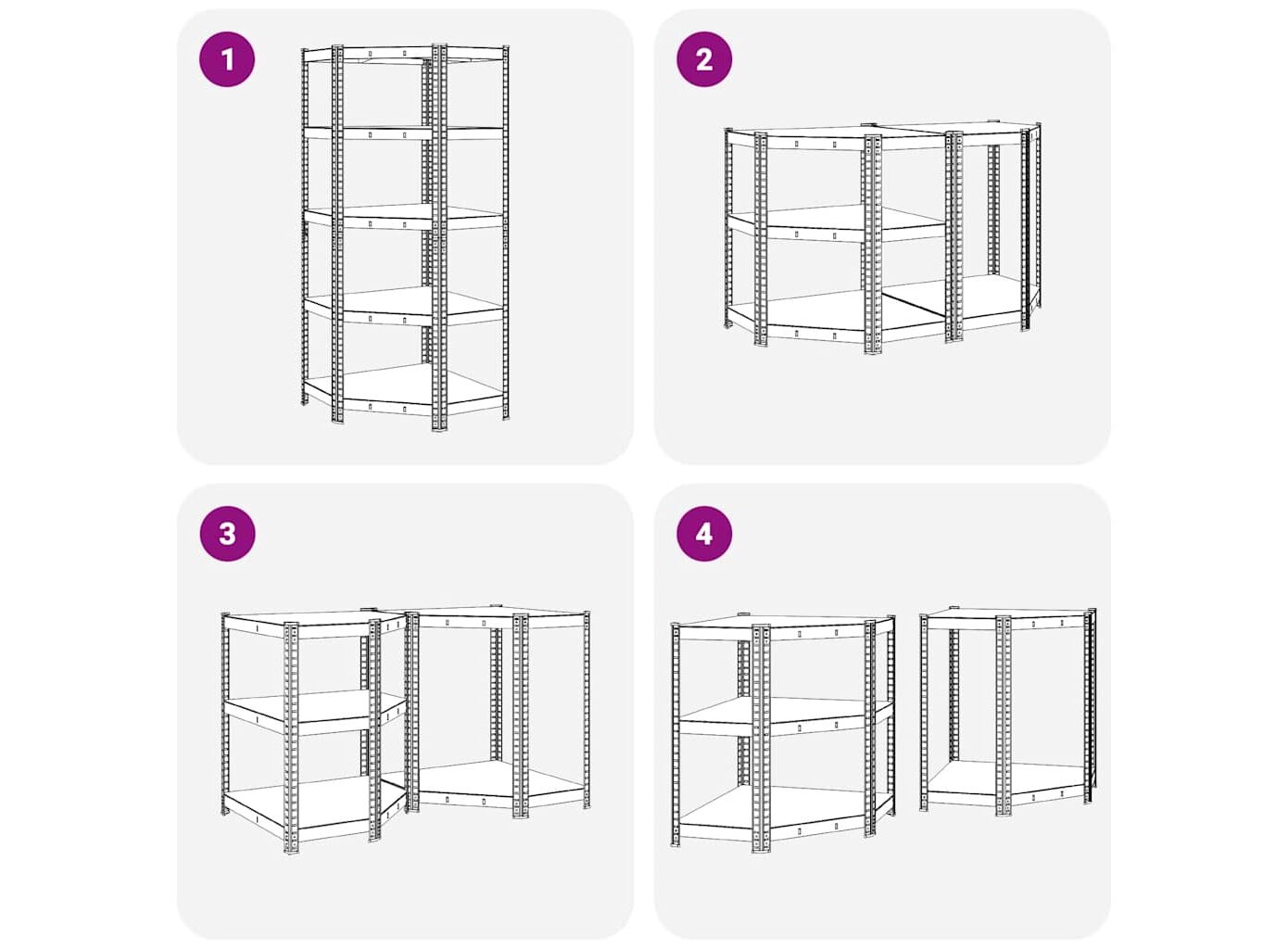 1

2

3

4