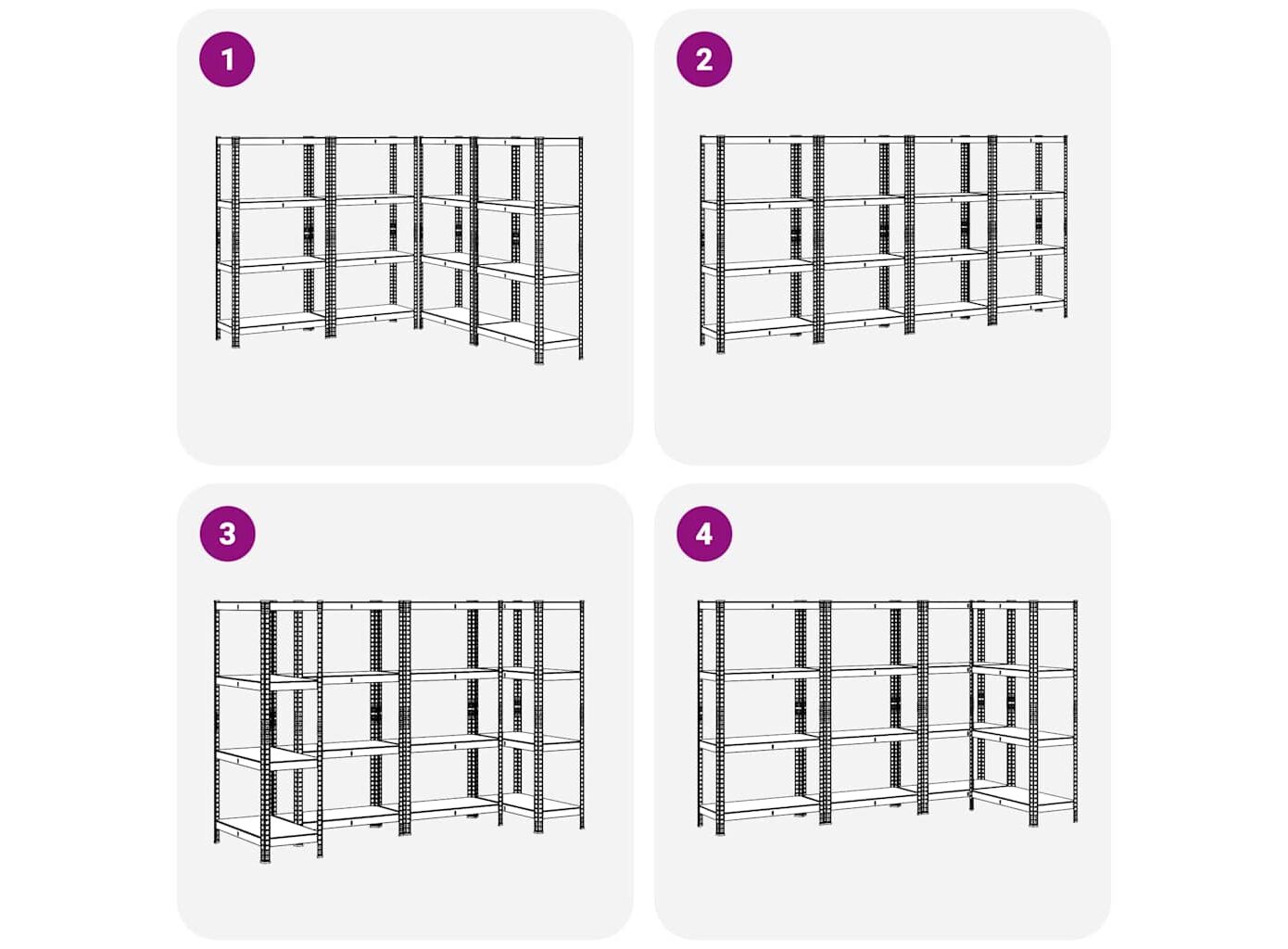 1

2

3

4