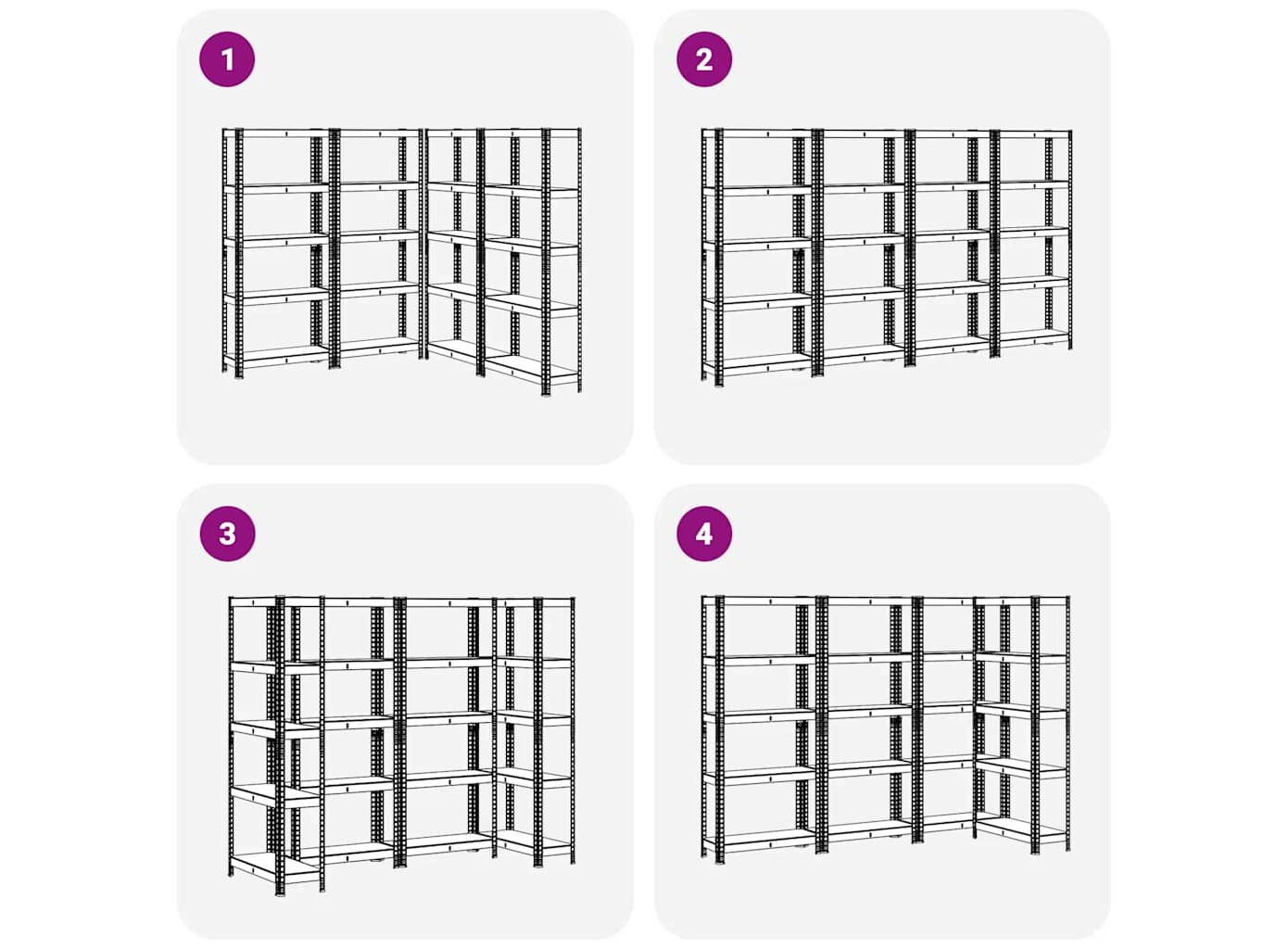 1

2

3

4