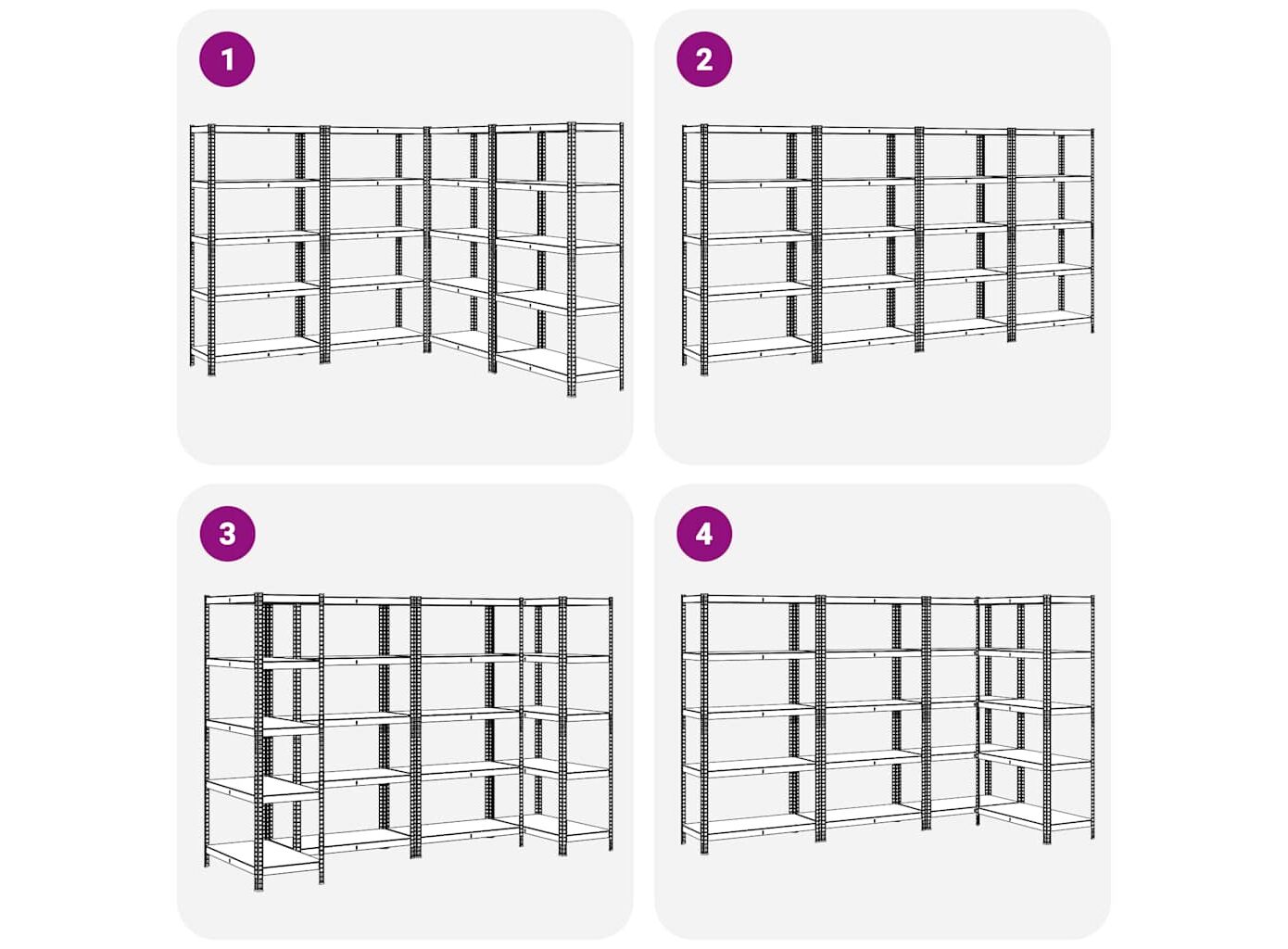 1

2

3

4