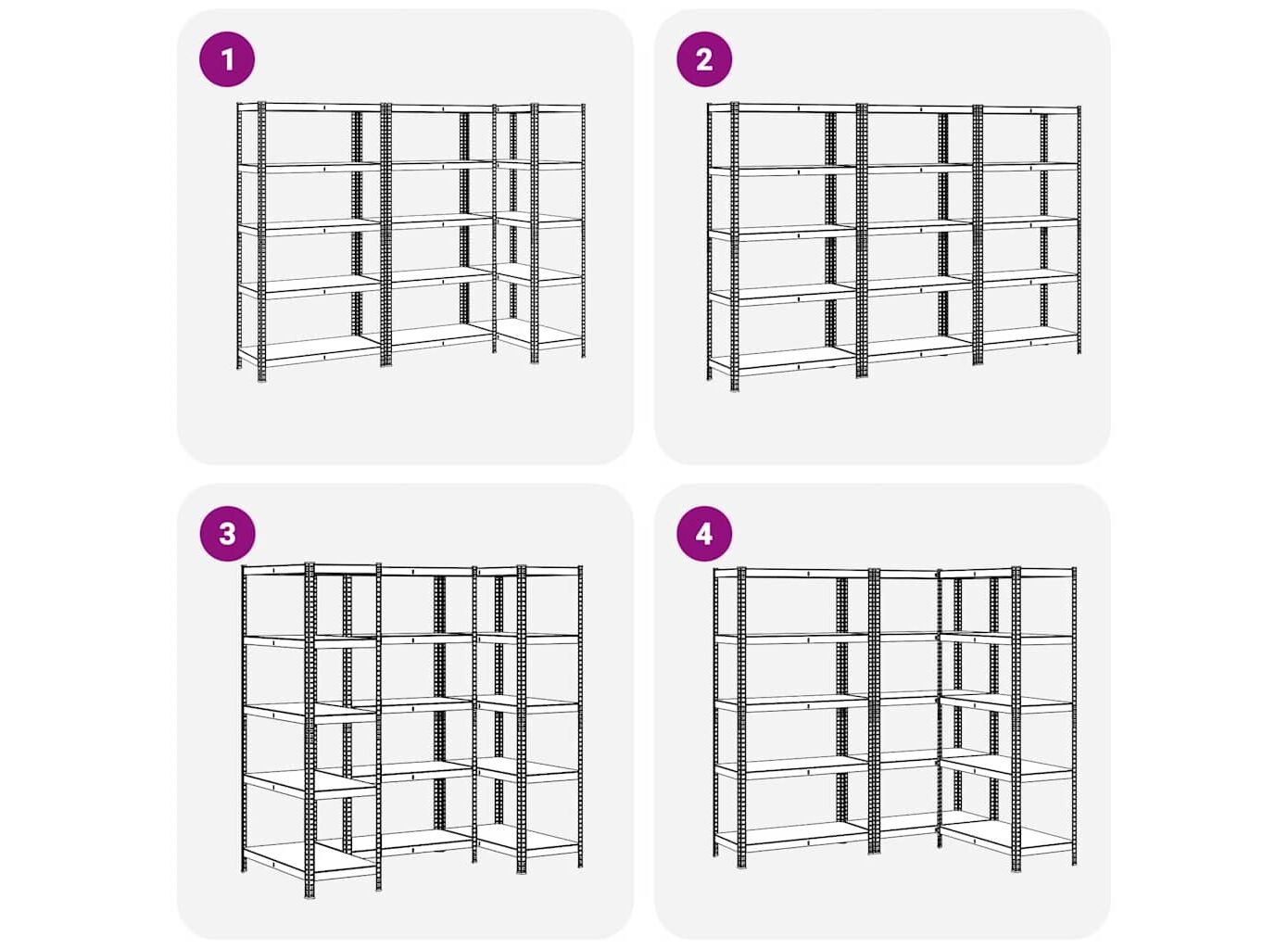 1

2

3

4