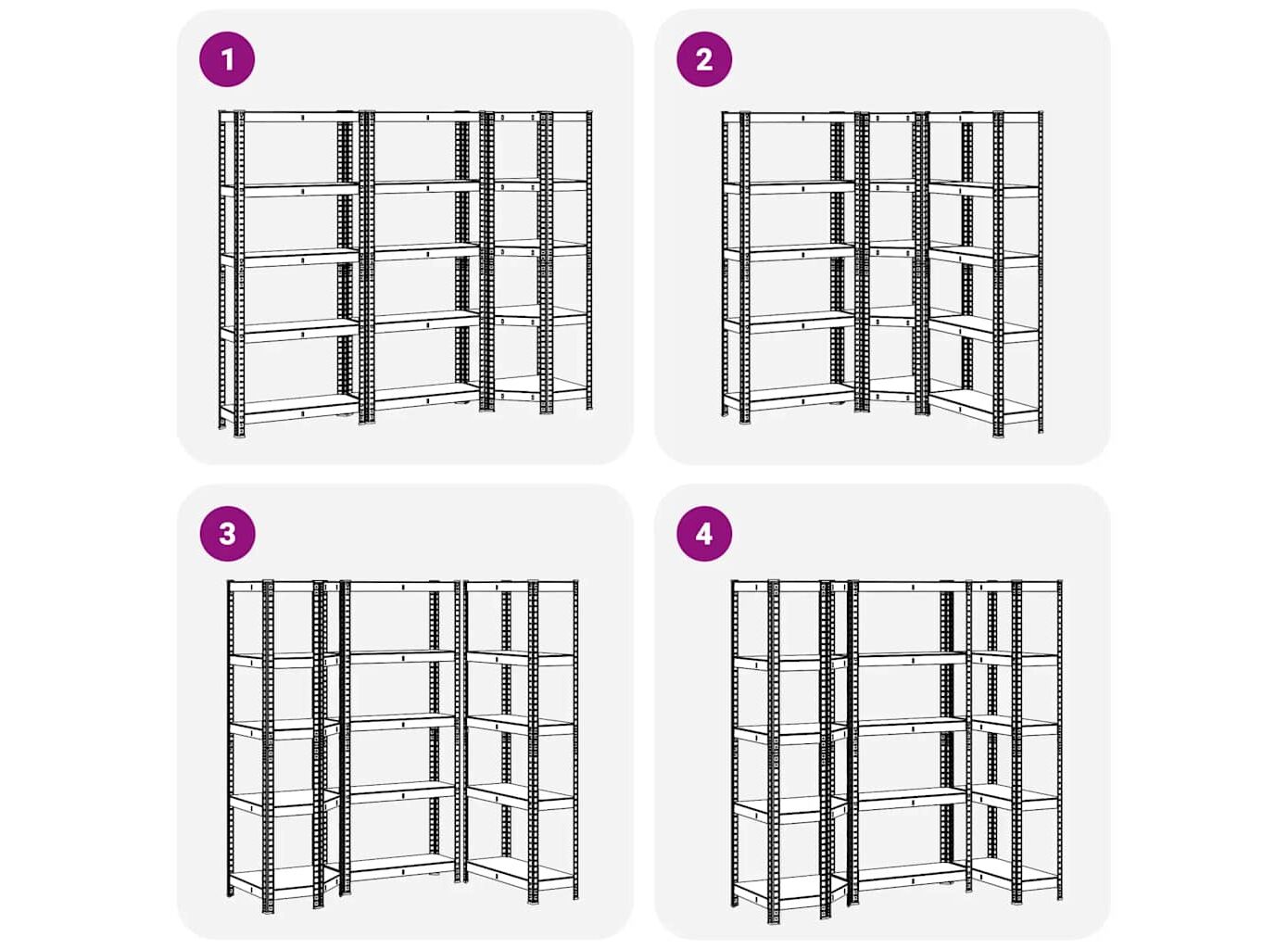 1

2

3

4