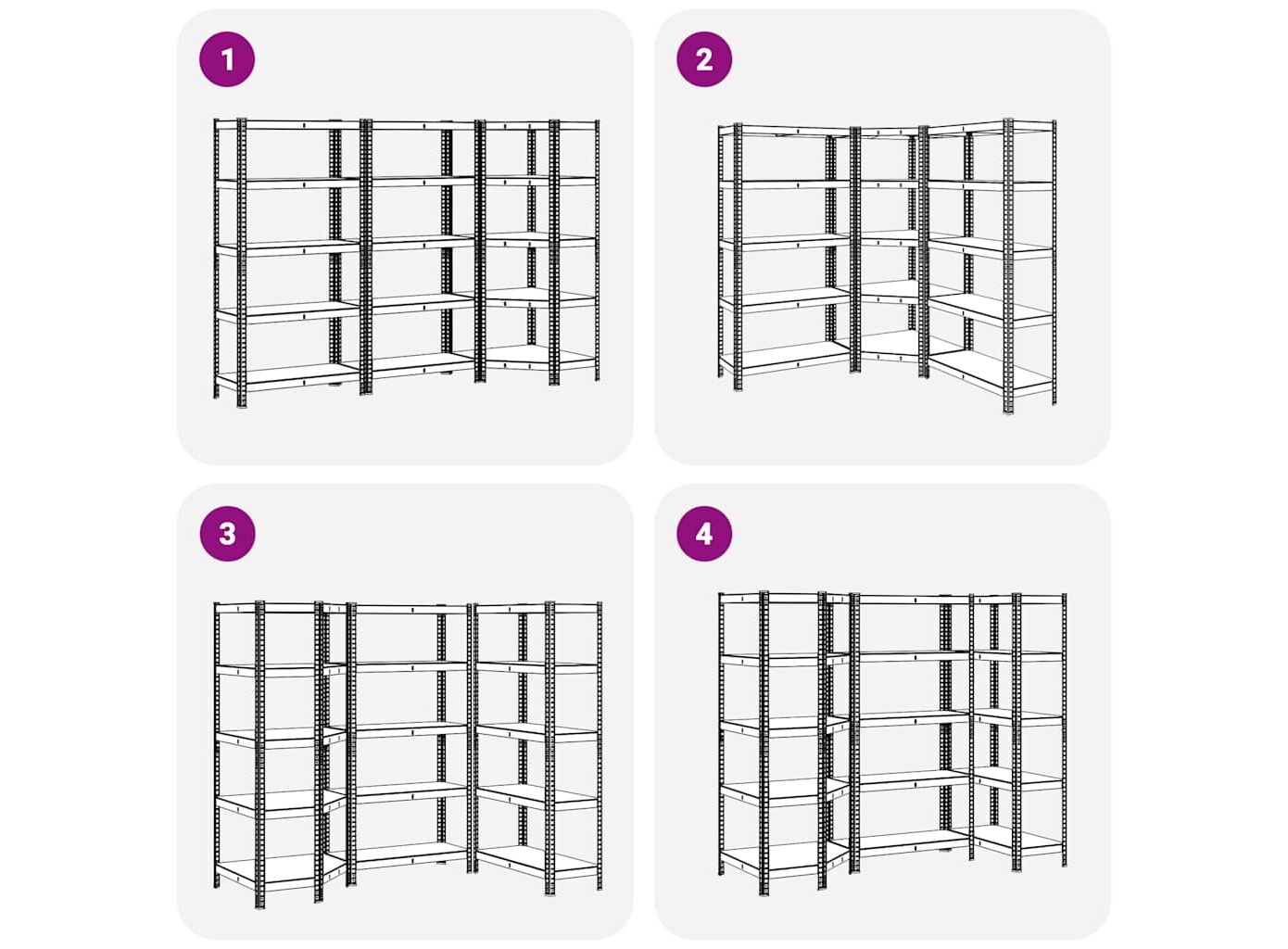 1

2

3

4