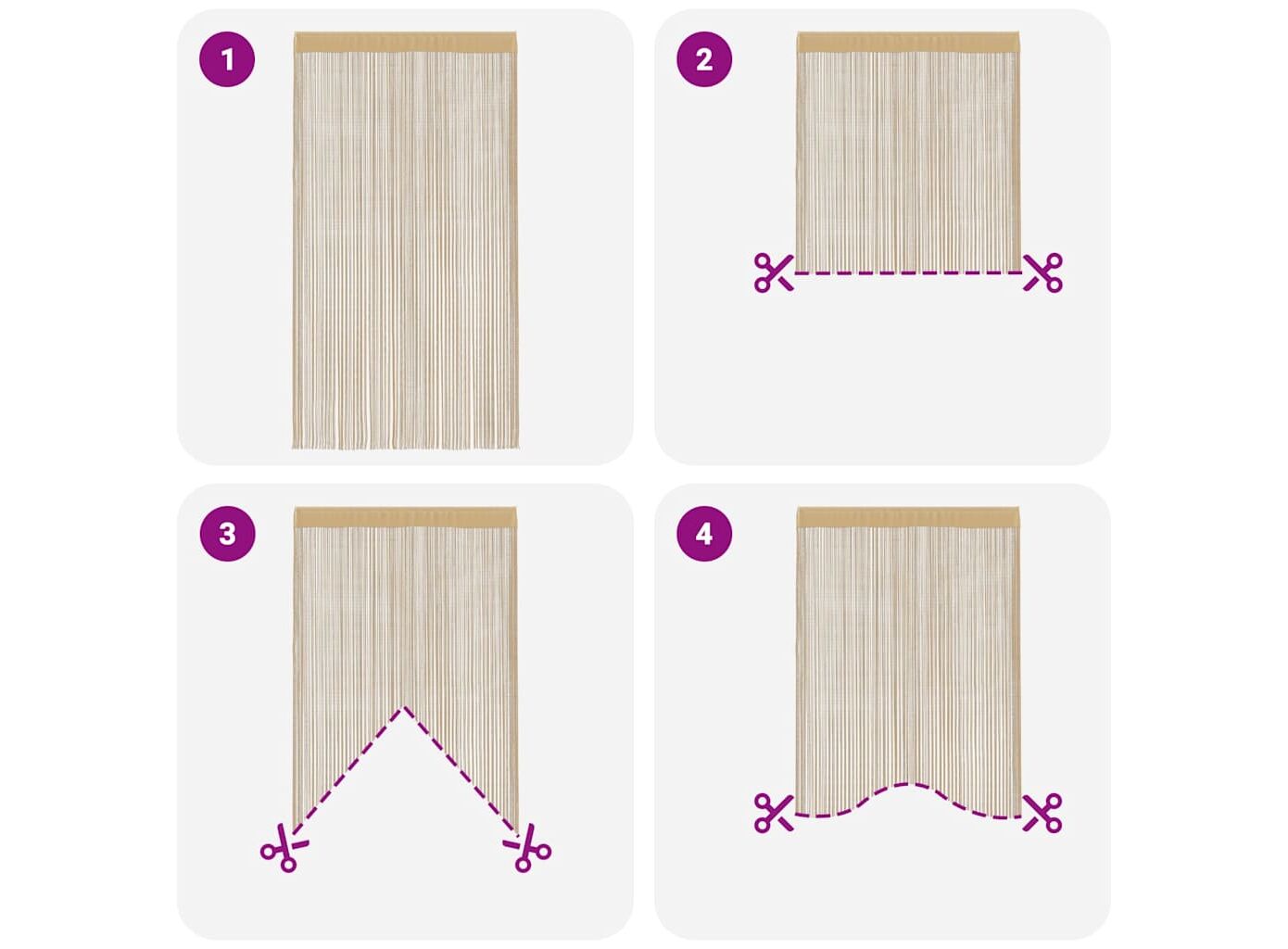 1

2

3

4